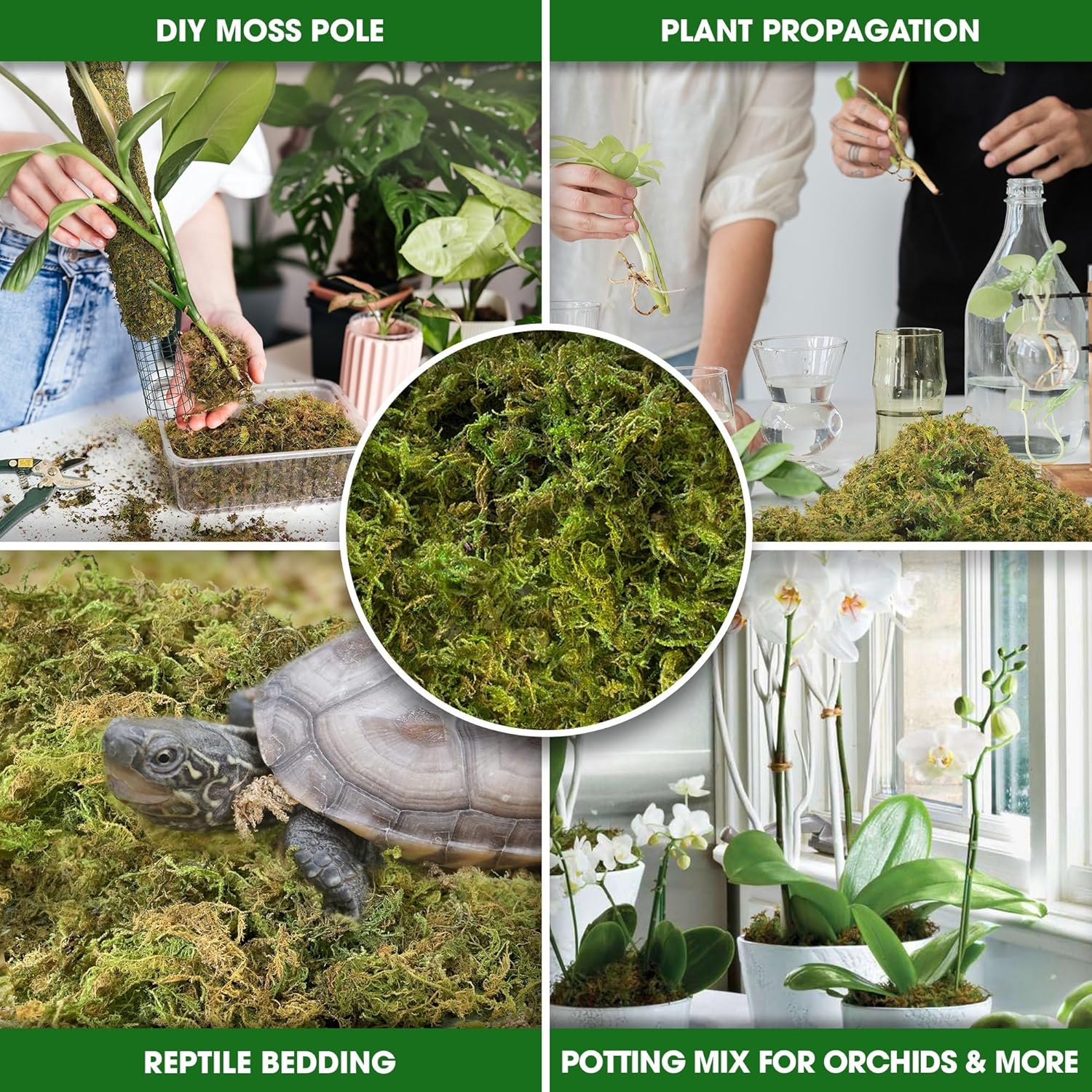 DIY MOSS POLE

PLANT PROPAGATION

REPTILE BEDDING

POTTING MIX FOR ORCHIDS & MORE