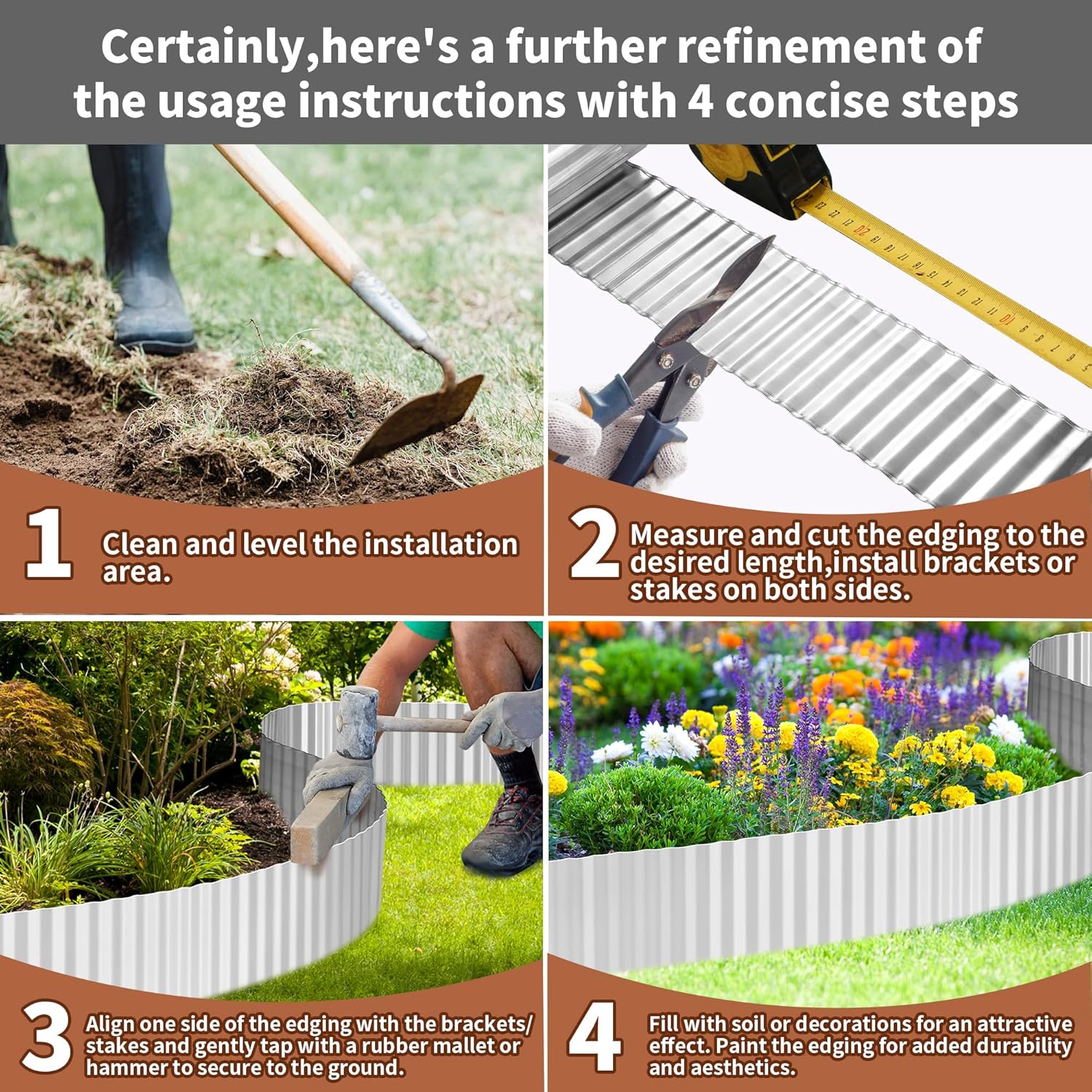 Certainly,here's a further refinement of the usage instructions with 4 concise steps

1 Clean and level the installation area.

2 Measure and cut the edging to the desired length,install brackets or stakes on both sides.

3 Align one side of the edging with the brackets/ stakes and gently tap with a rubber mallet or hammer to secure to the ground.

4 Fill with soil or decorations for an attractive effect. Paint the edging for added durability and aesthetics.