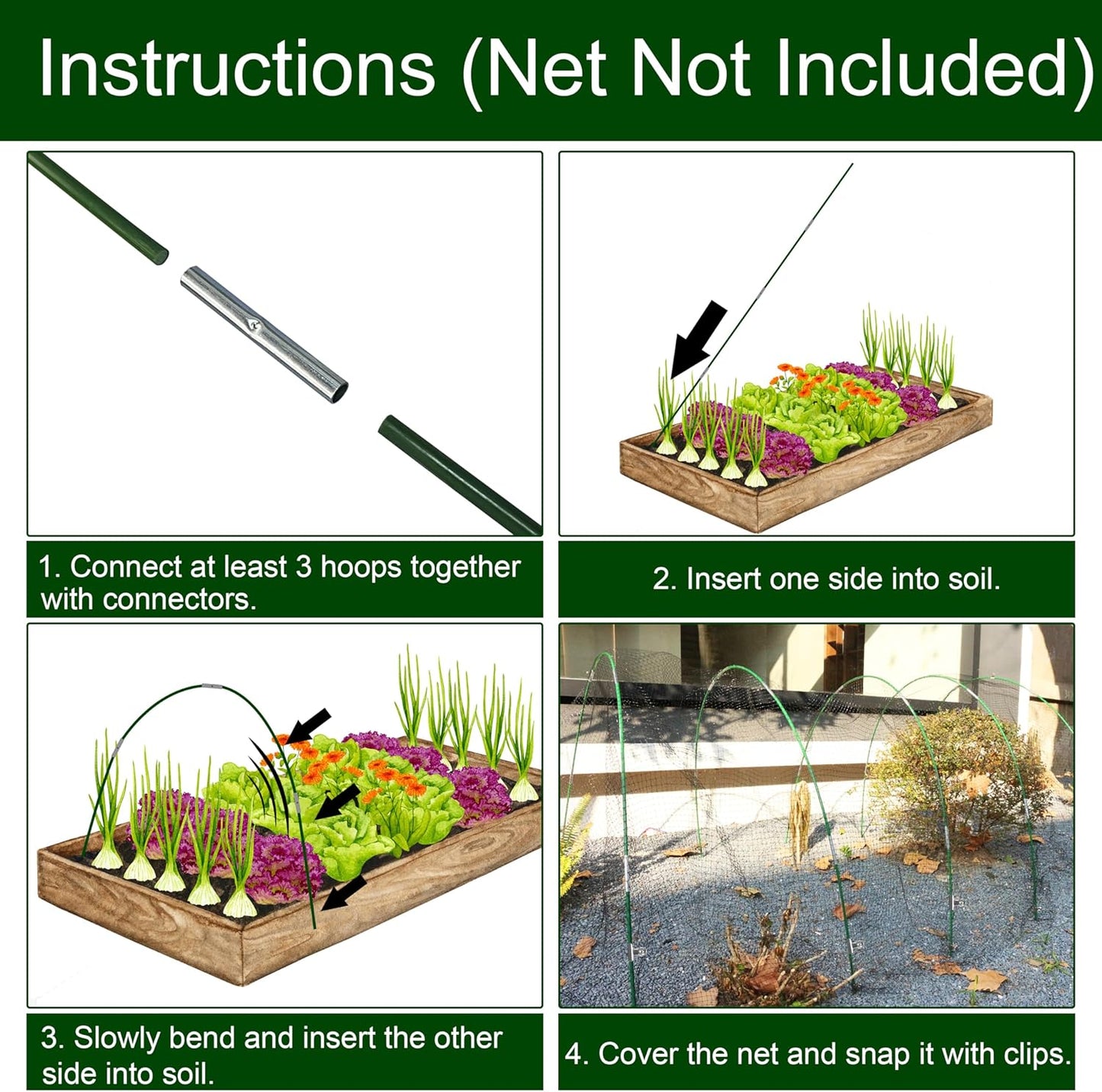 Instructions (Net Not Included)

1. Connect at least 3 hoops together with connectors.

2. Insert one side into soil.

3. Slowly bend and insert the other side into soil.

4. Cover the net and snap it with clips.