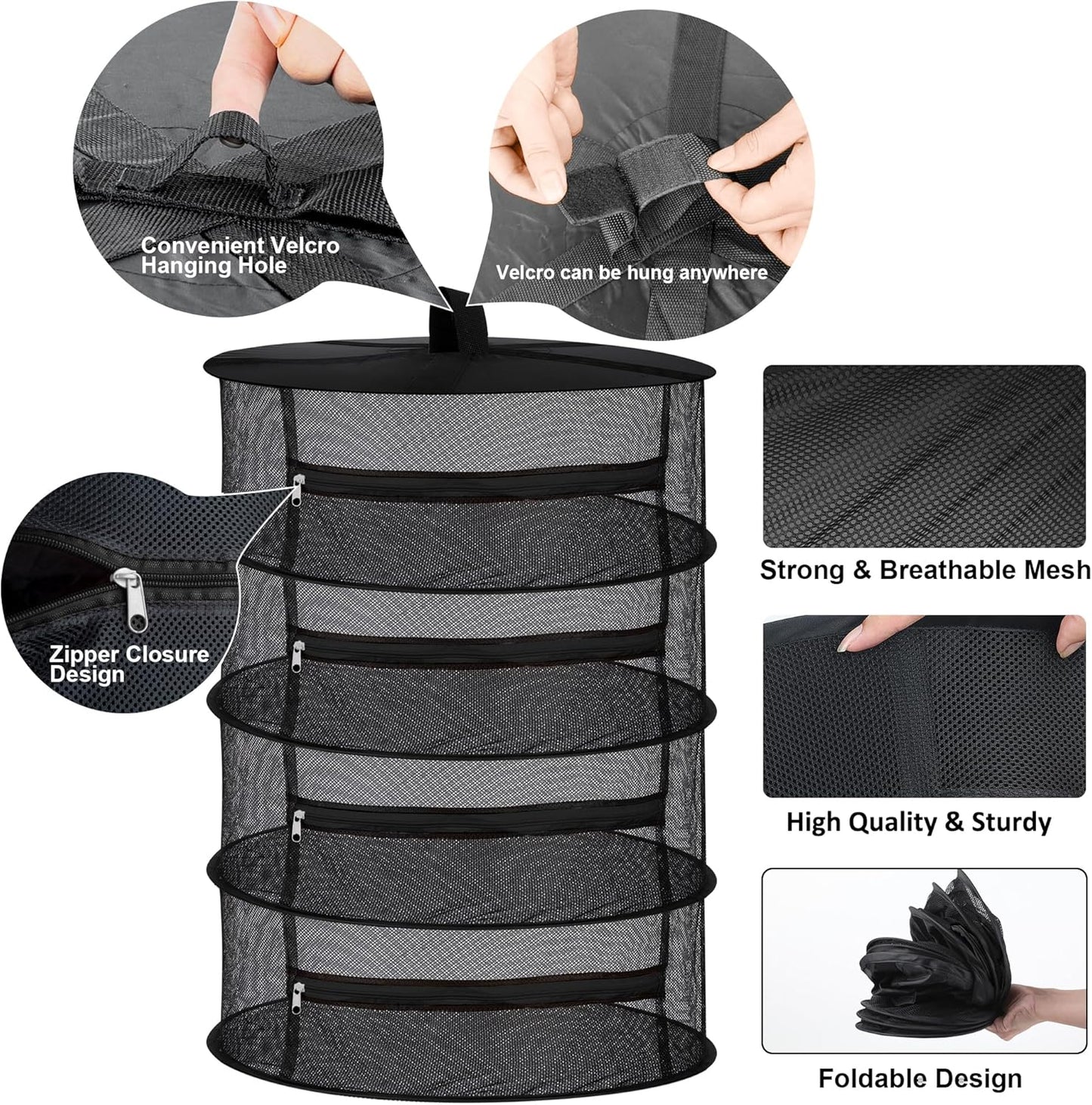 Convenient Velcro Hanging Hole

Velcro can be hung anywhere

Zipper Closure Design

Strong & Breathable Mesh

High Quality & Sturdy

Foldable Design