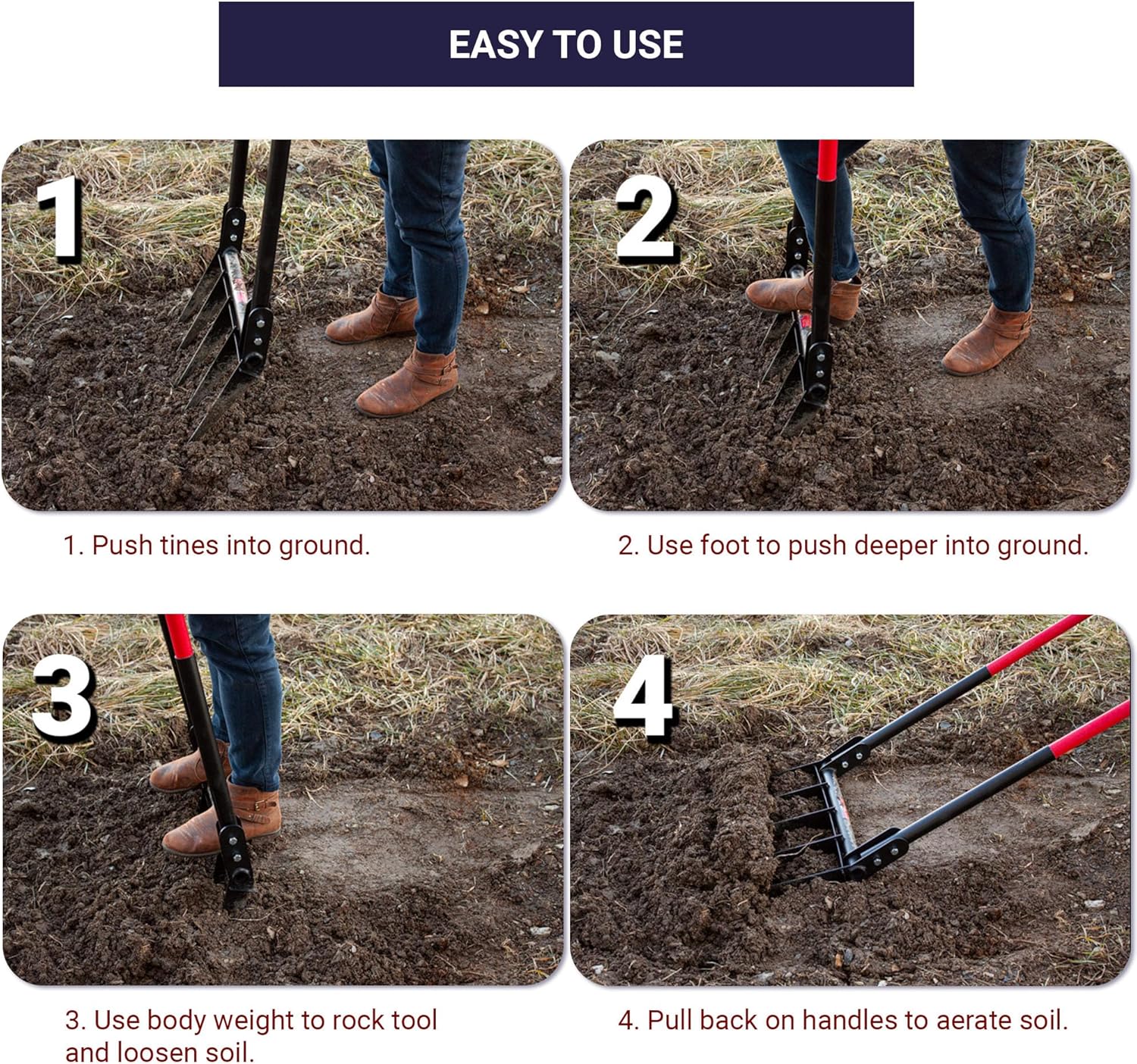 EASY TO USE

1

2

1. Push tines into ground.

2. Use foot to push deeper into ground.

3

4

3. Use body weight to rock tool and loosen soil.

4. Pull back on handles to aerate soil.