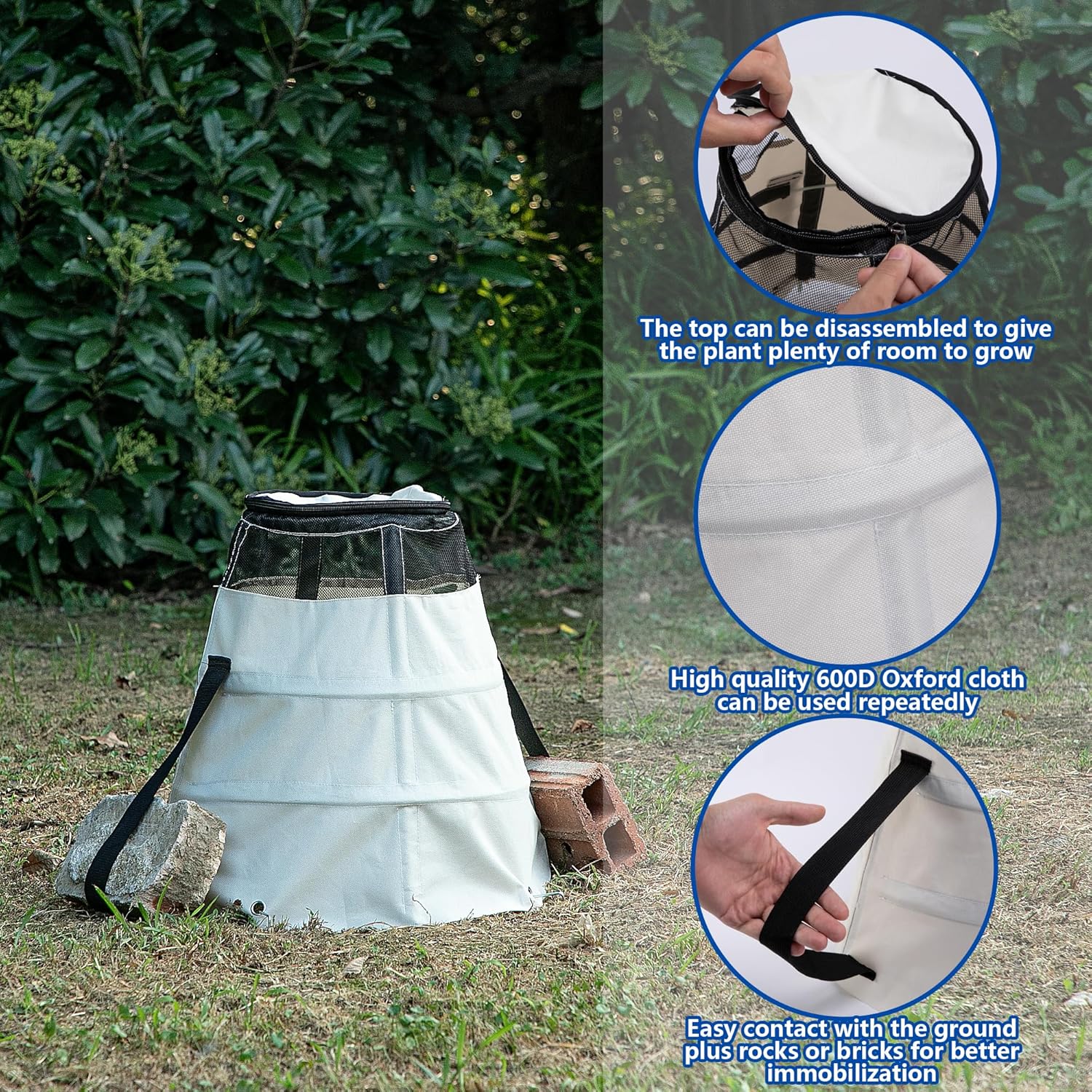 The top can be disassembled to give the plant plenty of room to grow

High quality 600D Oxford cloth can be used repeatedly

Easy contact with the ground plus rocks or bricks for better immobilization