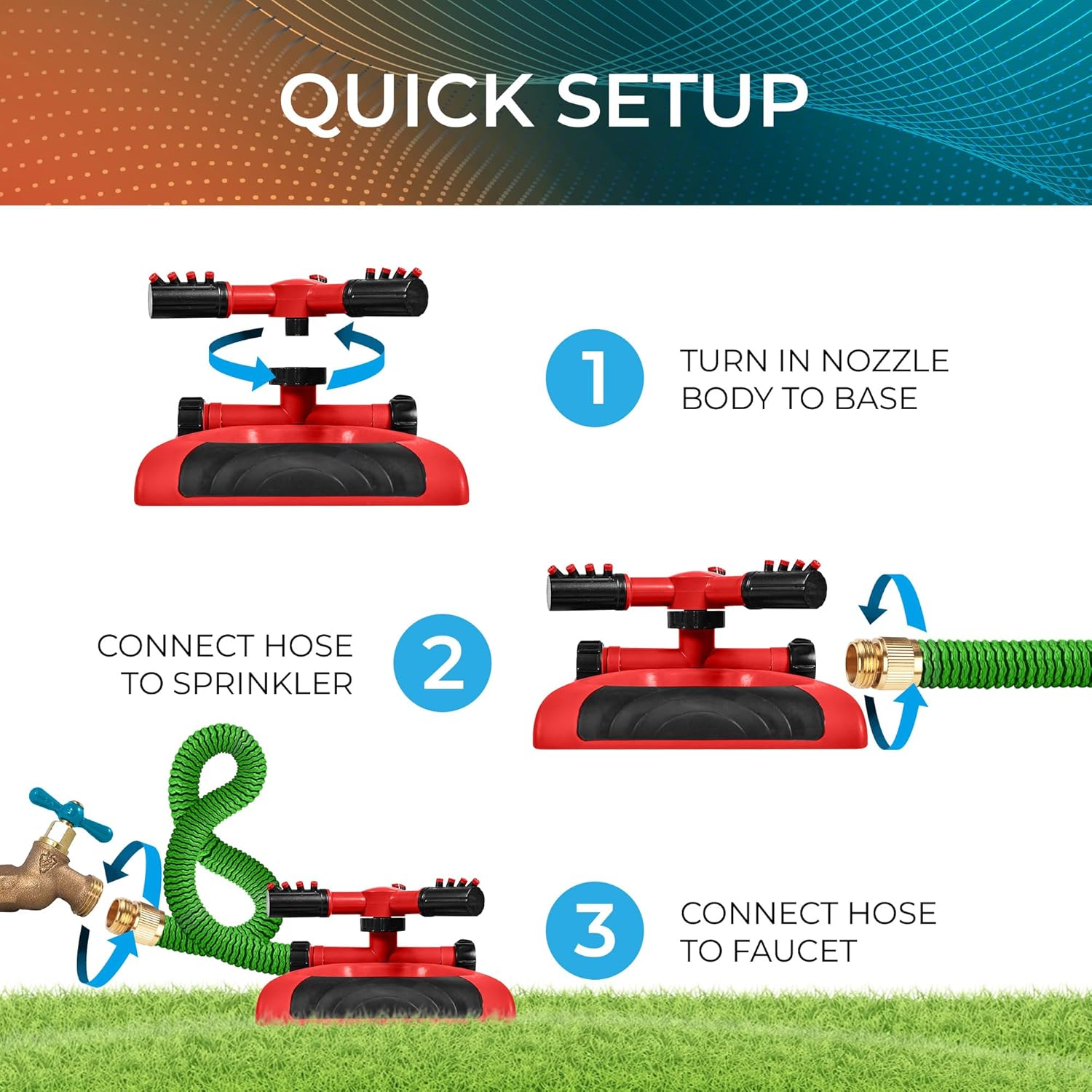 QUICK SETUP

1 TURN IN NOZZLE BODY TO BASE

CONNECT HOSE TO SPRINKLER 2

3 CONNECT HOSE TO FAUCET