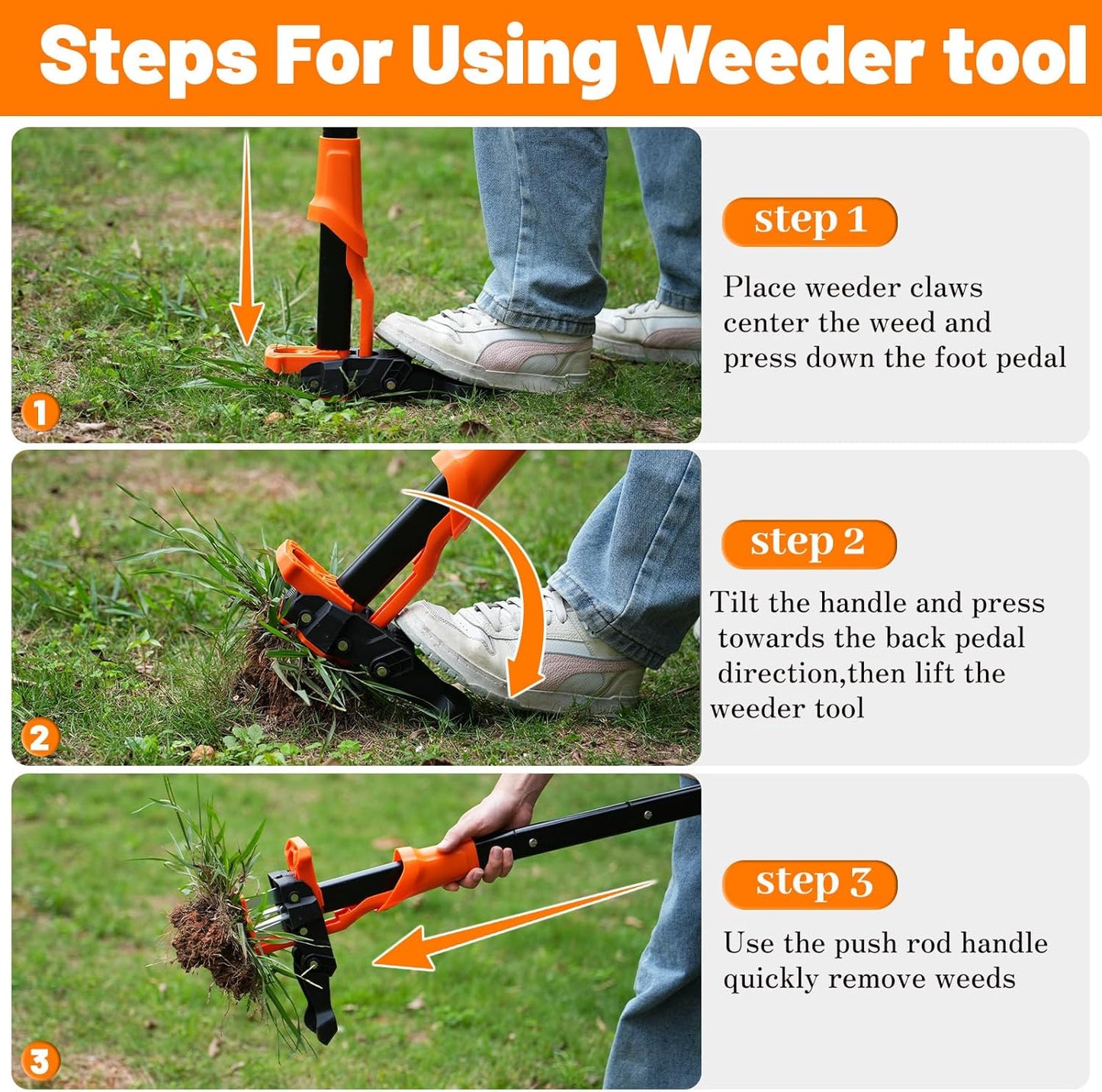 Steps For Using Weeder tool

1

step 1

Place weeder claws center the weed and press down the foot pedal

2

step 2

Tilt the handle and press towards the back pedal direction,then lift the weeder tool

3

step 3

Use the push rod handle quickly remove weeds