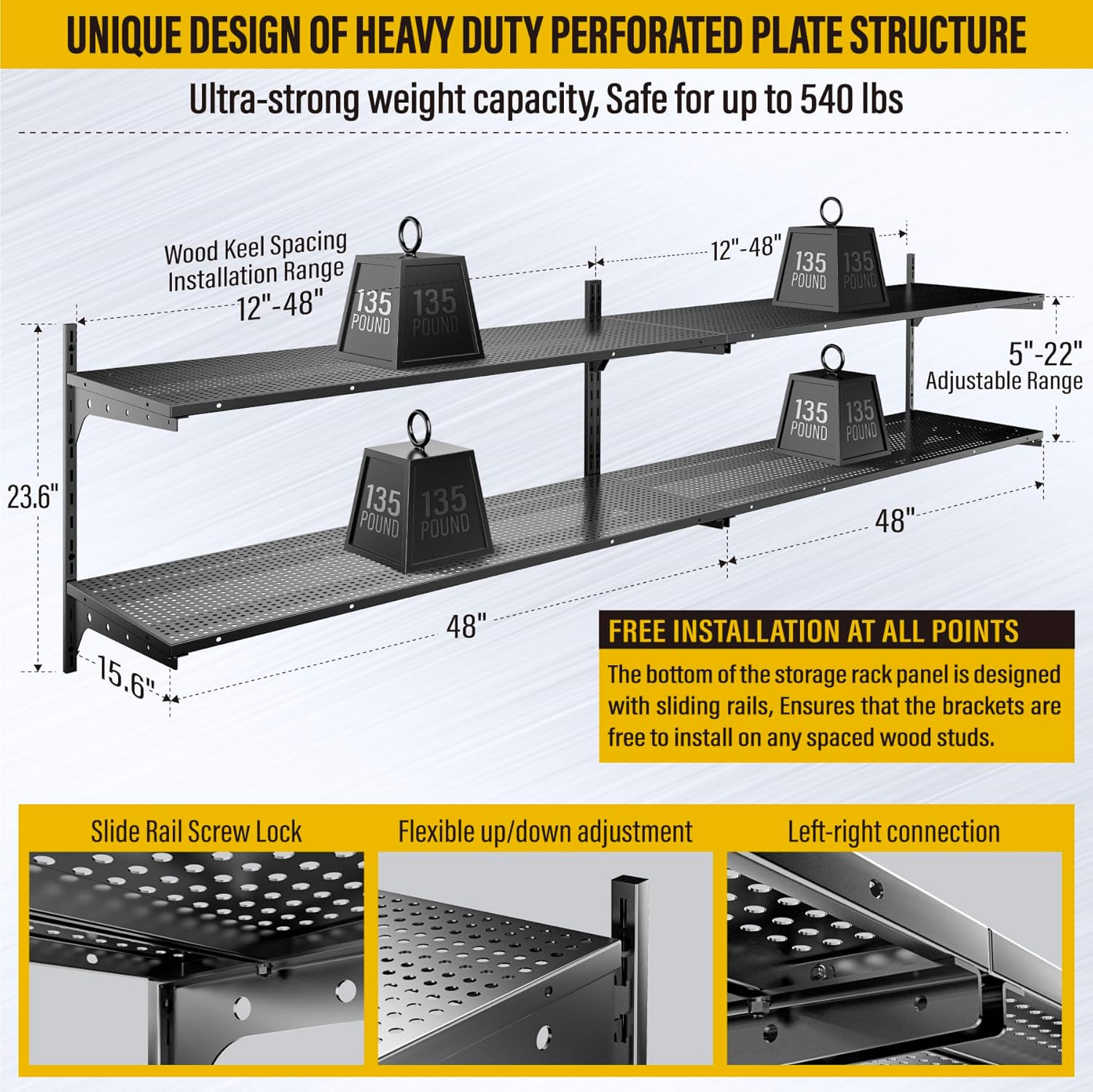 UNIQUE DESIGN OF HEAVY DUTY PERFORATED PLATE STRUCTURE

Ultra-strong weight capacity, Safe for up to 540 lbs

Wood Keel Spacing Installation Range 12"-48"

12"-48"

135 POUND 135 POUND

135 POUND 135 POUND

5"-22" Adjustable Range

135 POUND 135 POUND

135 POUND 135 POUND

23.6"

48"

48"

15.6"

FREE INSTALLATION AT ALL POINTS

The bottom of the storage rack panel is designed with sliding rails, Ensures that the brackets are free to install on any spaced wood studs.

Slide Rail Screw Lock

Flexible up/down adjustment

Left-right connection