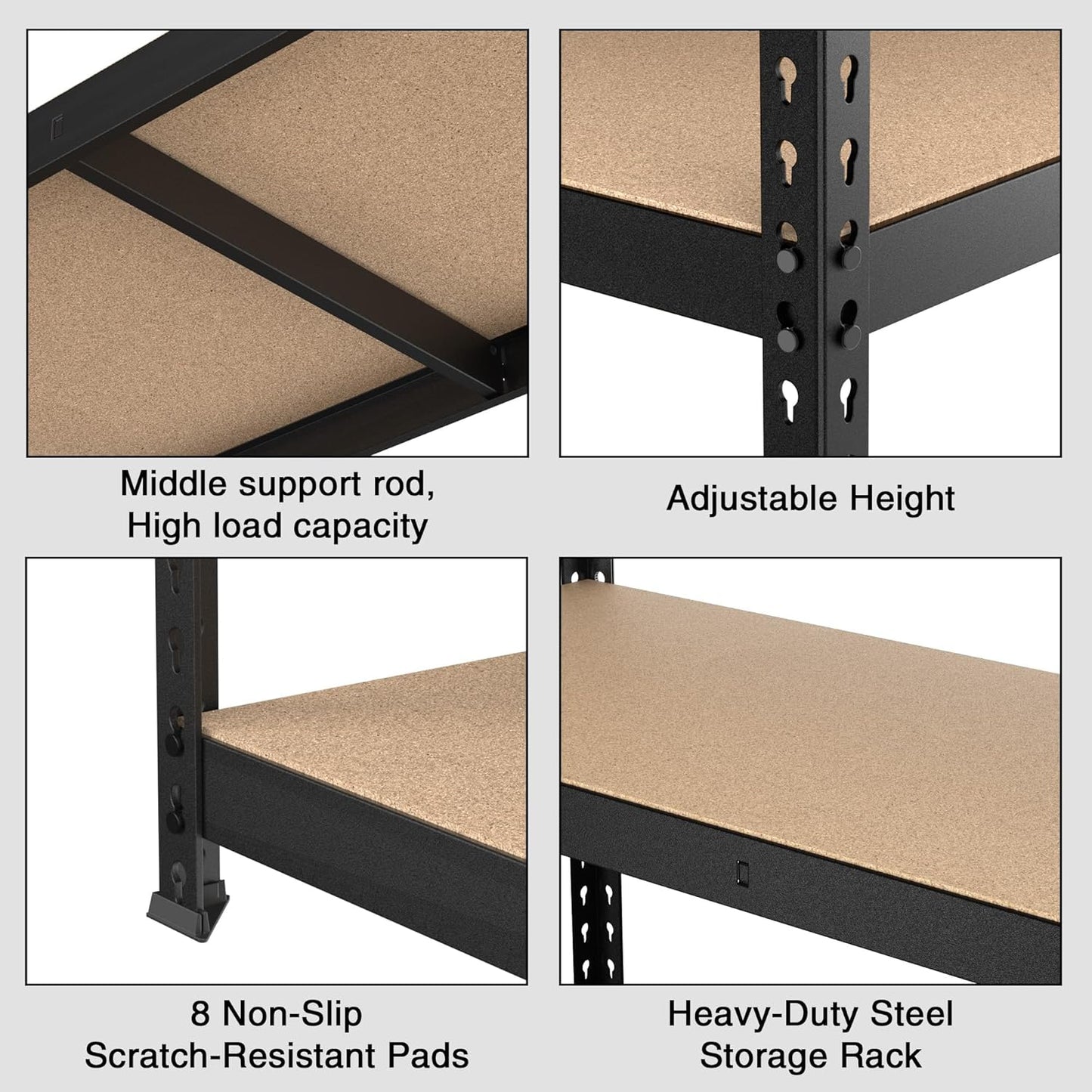 Middle support rod,
High load capacity

Adjustable Height

8 Non-Slip
Scratch-Resistant Pads

Heavy-Duty Steel
Storage Rack