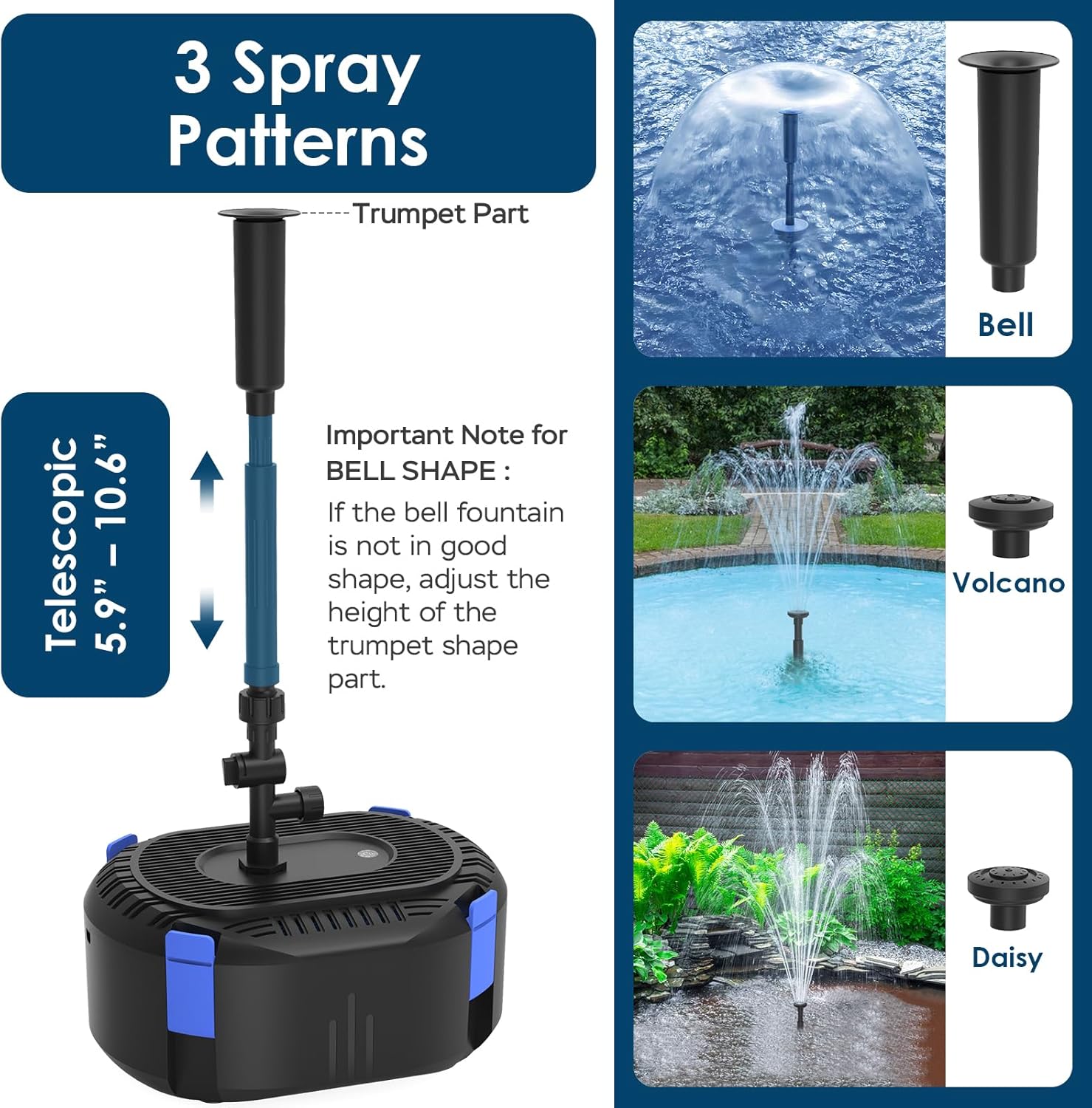 3 Spray Patterns

Trumpet Part

Telescopic 5.9” – 10.6”

Important Note for BELL SHAPE :
If the bell fountain is not in good shape, adjust the height of the trumpet shape part.

Bell

Volcano

Daisy