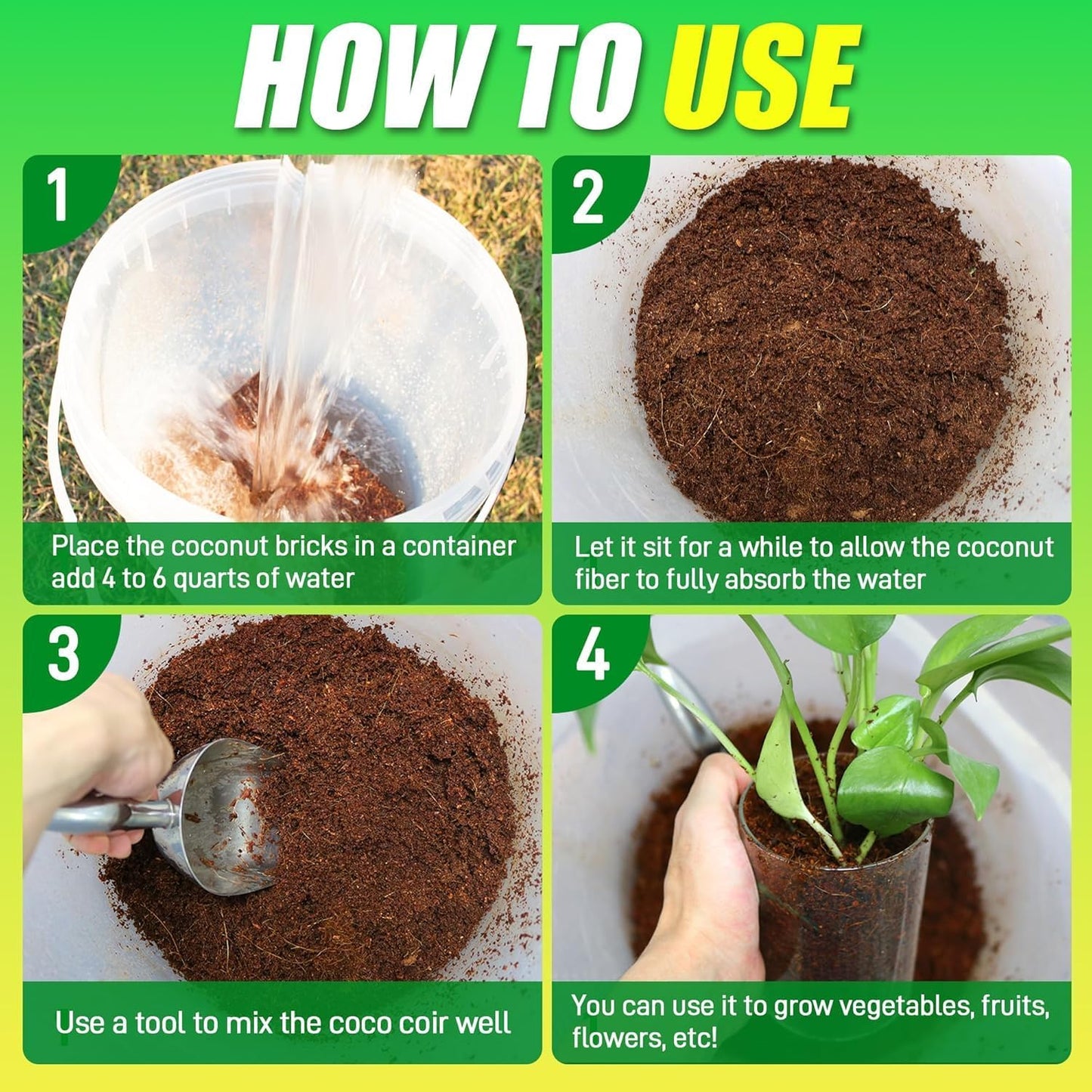 HOW TO USE

1

Place the coconut bricks in a container add 4 to 6 quarts of water

2

Let it sit for a while to allow the coconut fiber to fully absorb the water

3

Use a tool to mix the coco coir well

4

You can use it to grow vegetables, fruits, flowers, etc!