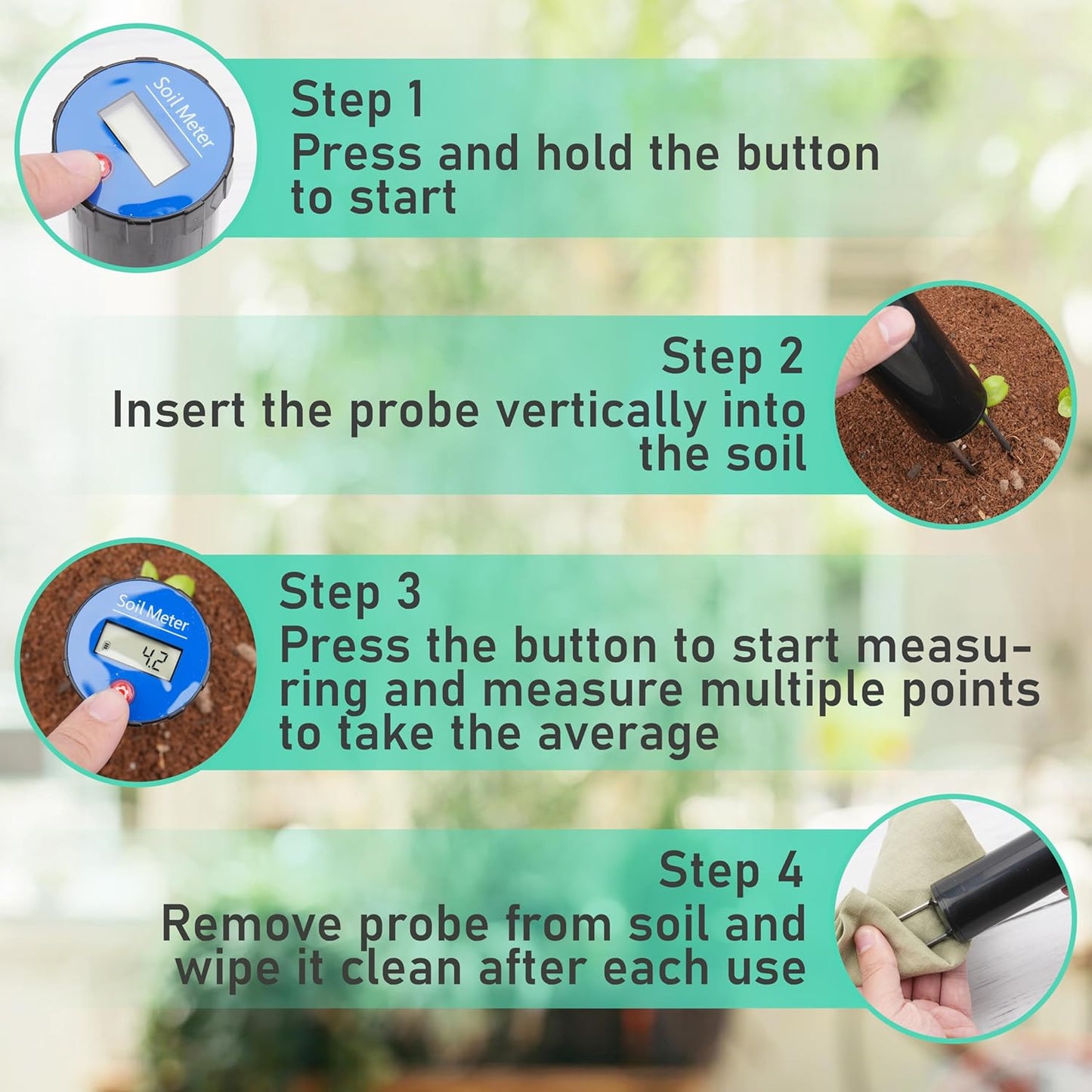 Soil Meter

Step 1
Press and hold the button to start

Step 2
Insert the probe vertically into the soil

Soil Meter
4.2

Step 3
Press the button to start measuring and measure multiple points to take the average

Step 4
Remove probe from soil and wipe it clean after each use