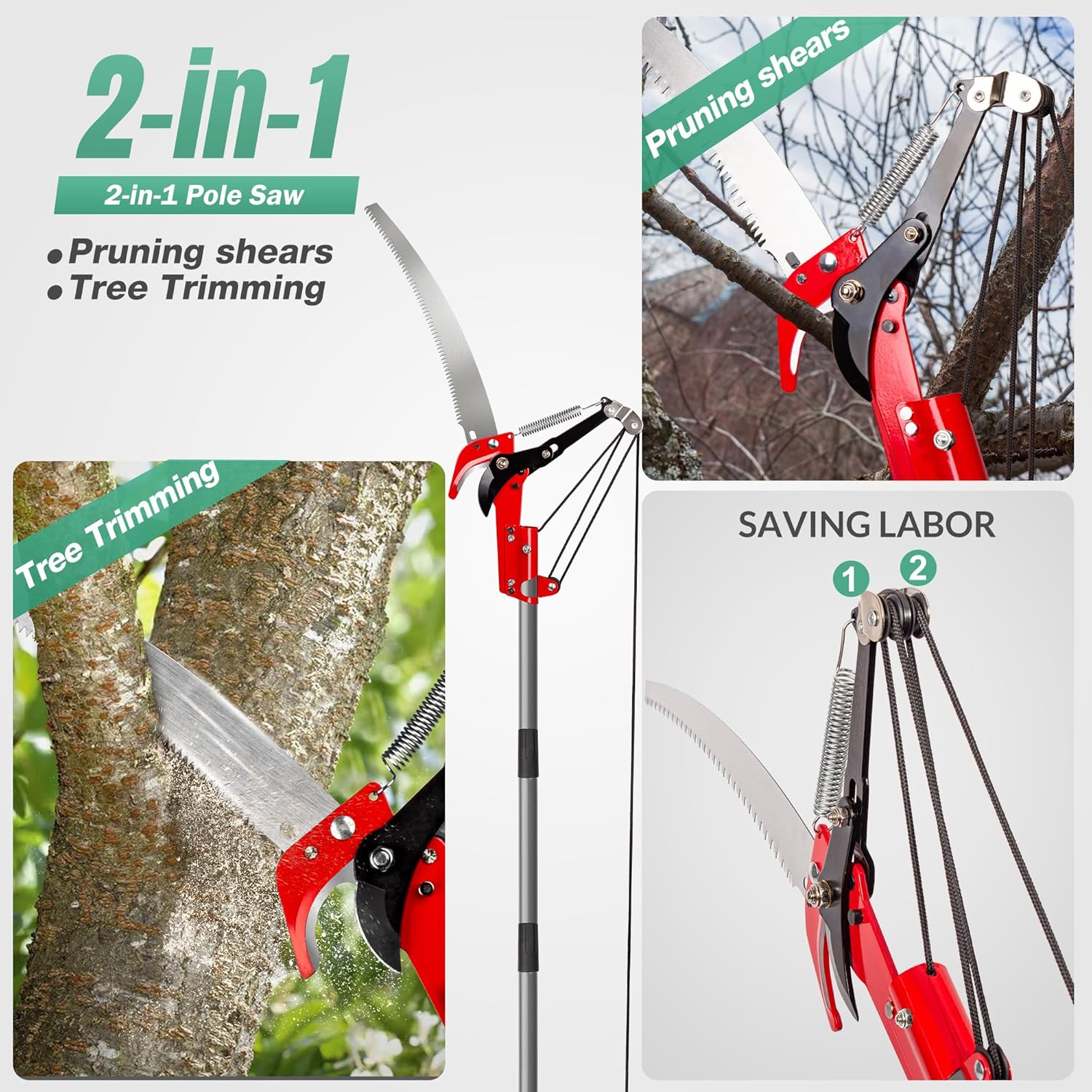 2-in-1

2-in-1 Pole Saw

• Pruning shears
• Tree Trimming

Pruning shears

Tree Trimming

SAVING LABOR

1 2