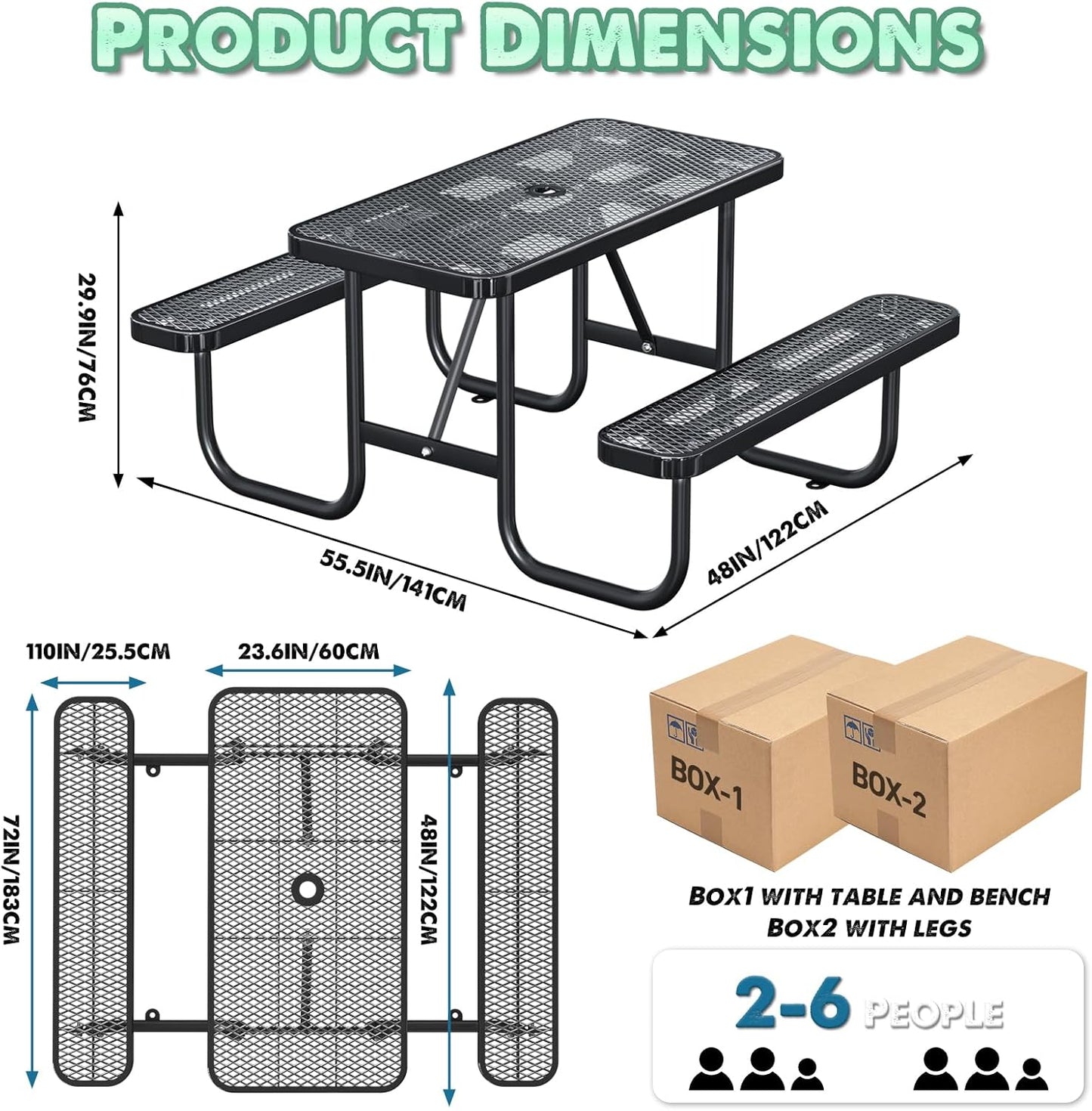 PRODUCT DIMENSIONS

29.9IN/76CM

55.5IN/141CM

48IN/122CM

110IN/25.5CM

23.6IN/60CM

72IN/183CM

48IN/122CM

BOX-1

BOX-2

BOX1 WITH TABLE AND BENCH
BOX2 WITH LEGS

2-6 PEOPLE