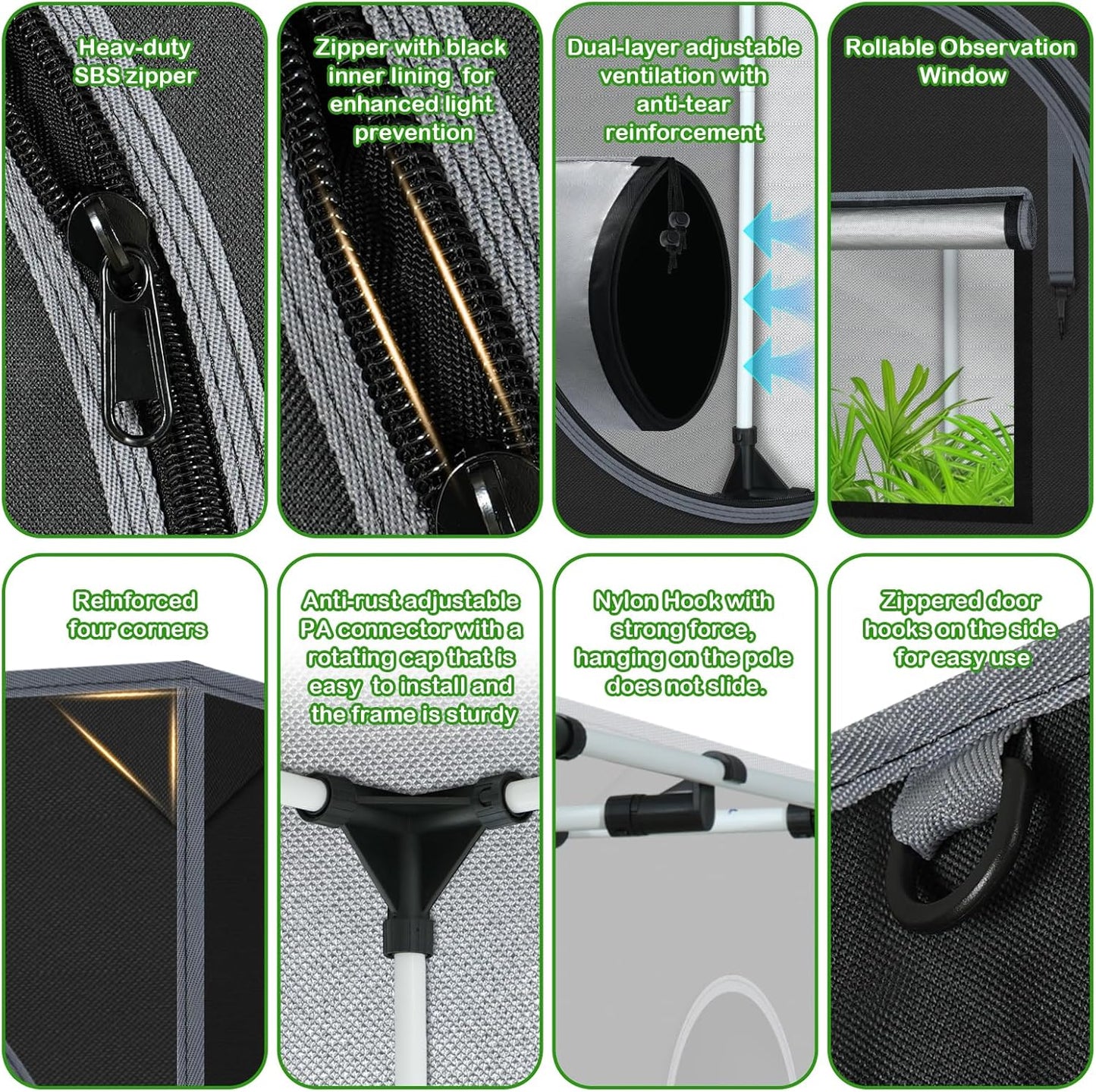 Heav-duty SBS zipper

Zipper with black inner lining for enhanced light prevention

Dual-layer adjustable ventilation with anti-tear reinforcement

Rollable Observation Window

Reinforced four corners

Anti-rust adjustable PA connector with a rotating cap that is easy to install and the frame is sturdy

Nylon Hook with strong force, hanging on the pole does not slide.

Zippered door hooks on the side for easy use