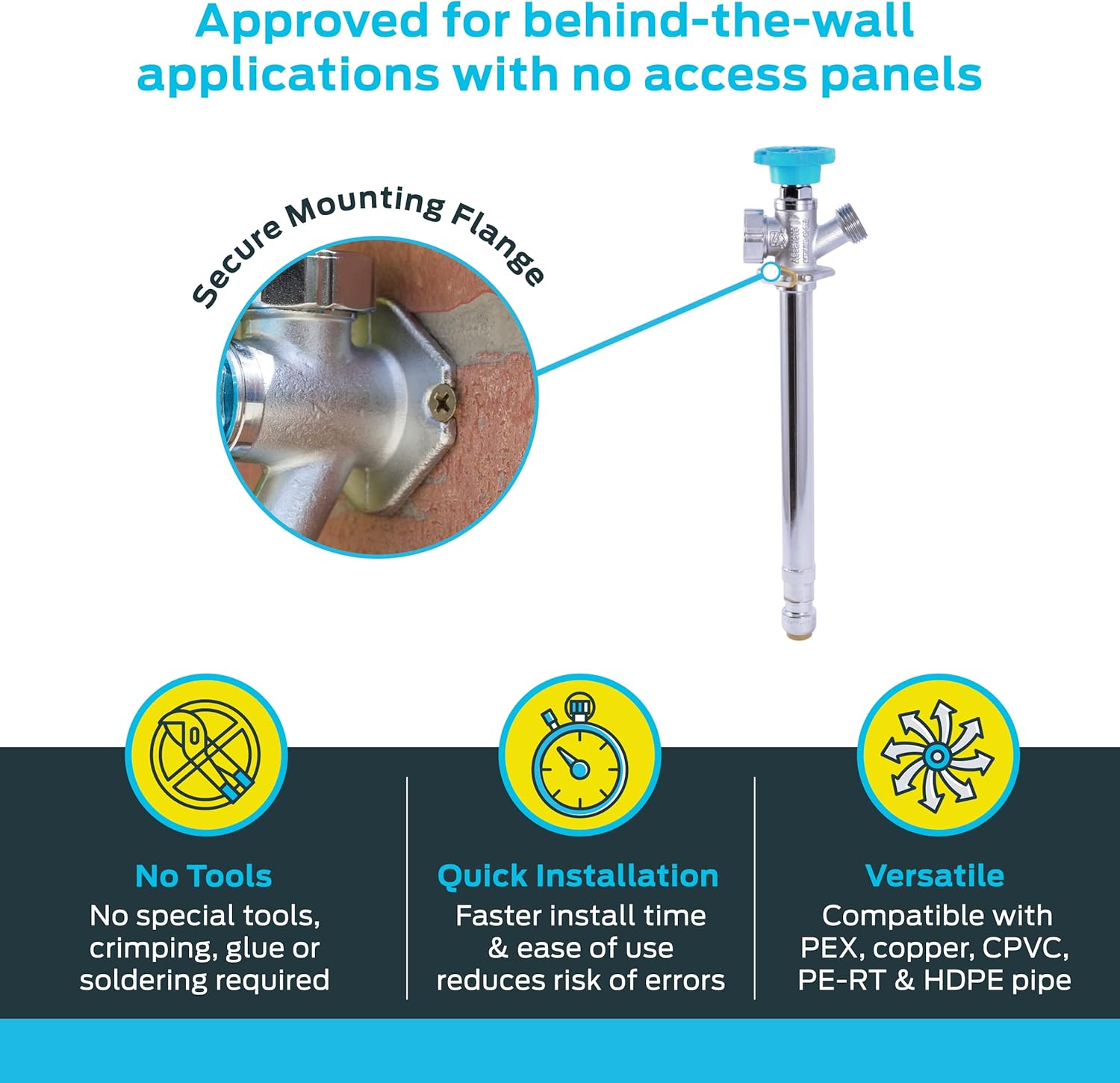 Approved for behind-the-wall applications with no access panels

Secure Mounting Flange

No Tools
No special tools, crimping, glue or soldering required

Quick Installation
Faster install time & ease of use reduces risk of errors

Versatile
Compatible with PEX, copper, CPVC, PE-RT & HDPE pipe