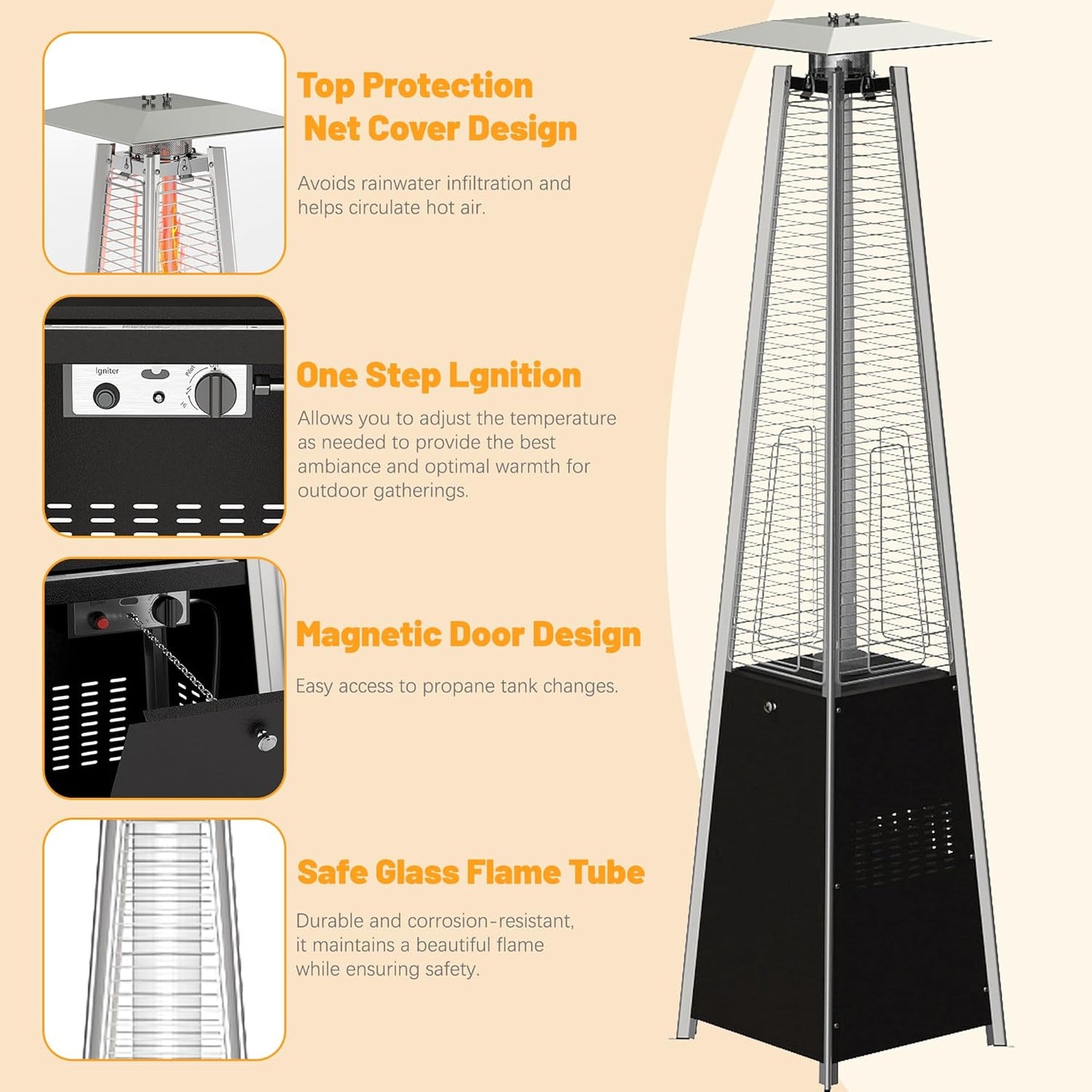 Top Protection
Net Cover Design

Avoids rainwater infiltration and helps circulate hot air.

Igniter
Pilot
Hi

One Step Lgnition

Allows you to adjust the temperature as needed to provide the best ambiance and optimal warmth for outdoor gatherings.

Magnetic Door Design

Easy access to propane tank changes.

Safe Glass Flame Tube

Durable and corrosion-resistant, it maintains a beautiful flame while ensuring safety.