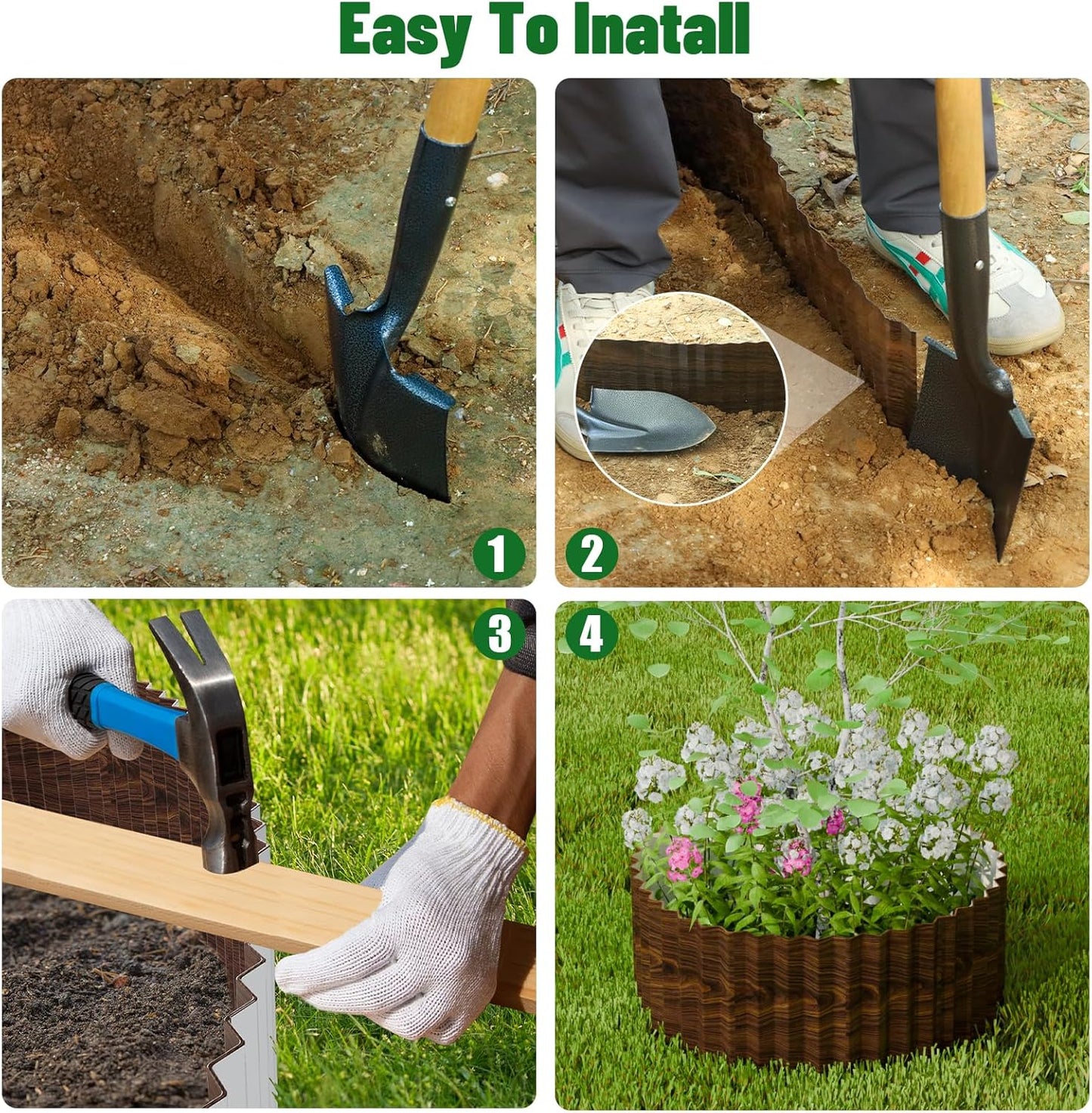 Easy To Inatall

1

2

3

4