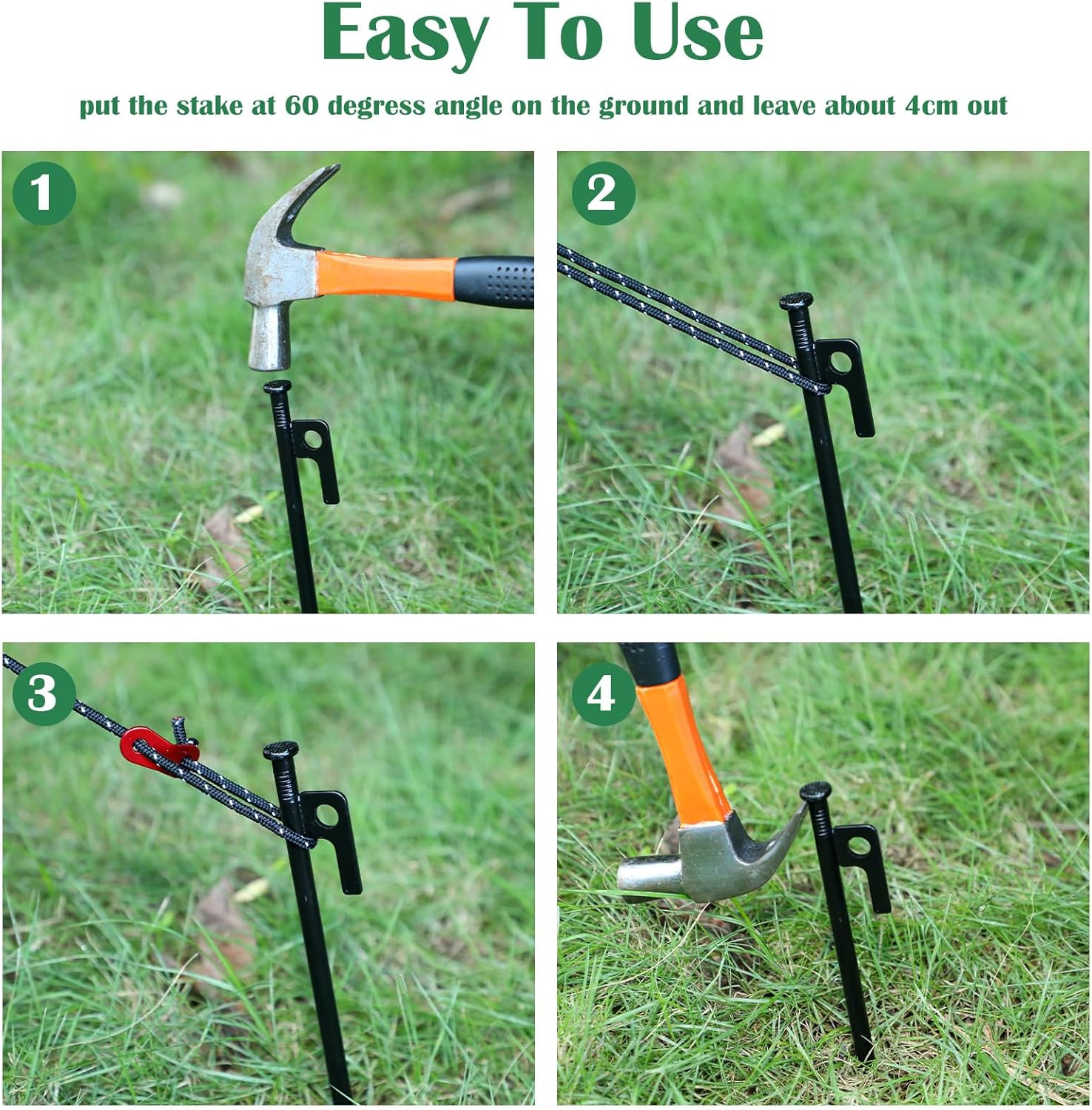 Easy To Use

put the stake at 60 degress angle on the ground and leave about 4cm out

1

2

3

4