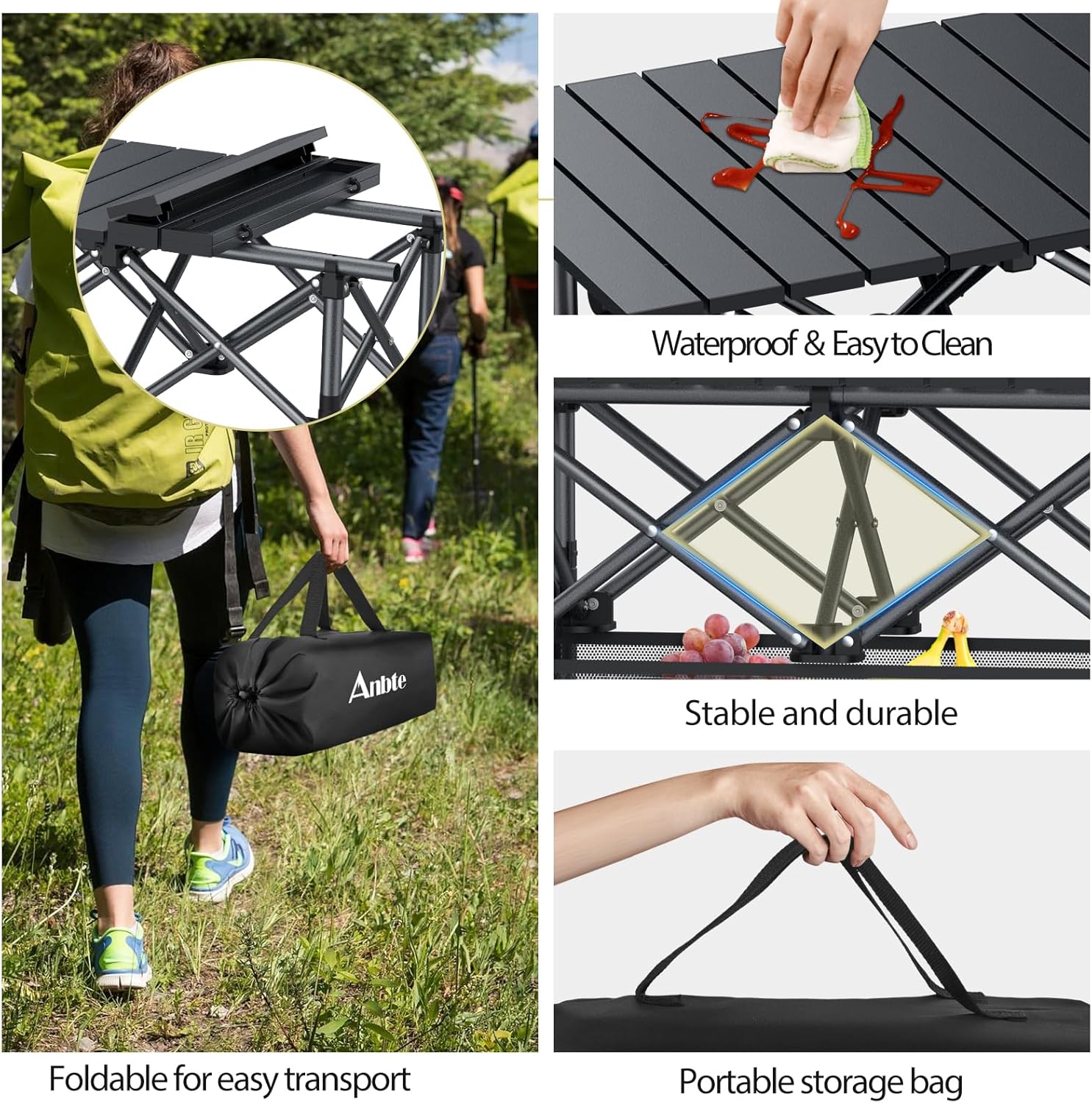 Anbte

Foldable for easy transport

Waterproof & Easy to Clean

Stable and durable

Portable storage bag