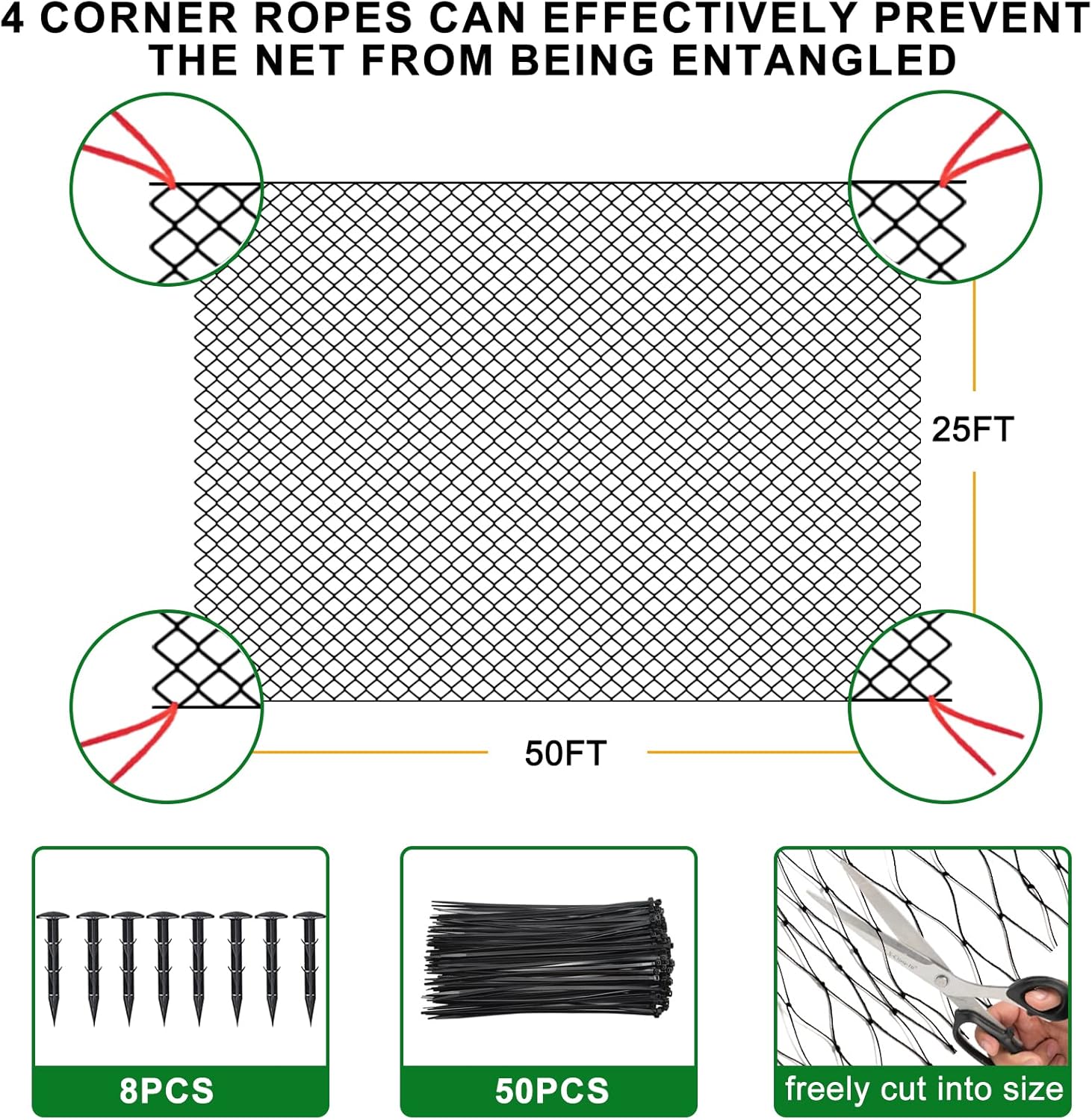 4 CORNER ROPES CAN EFFECTIVELY PREVENT THE NET FROM BEING ENTANGLED

25FT

50FT

8PCS

50PCS

freely cut into size