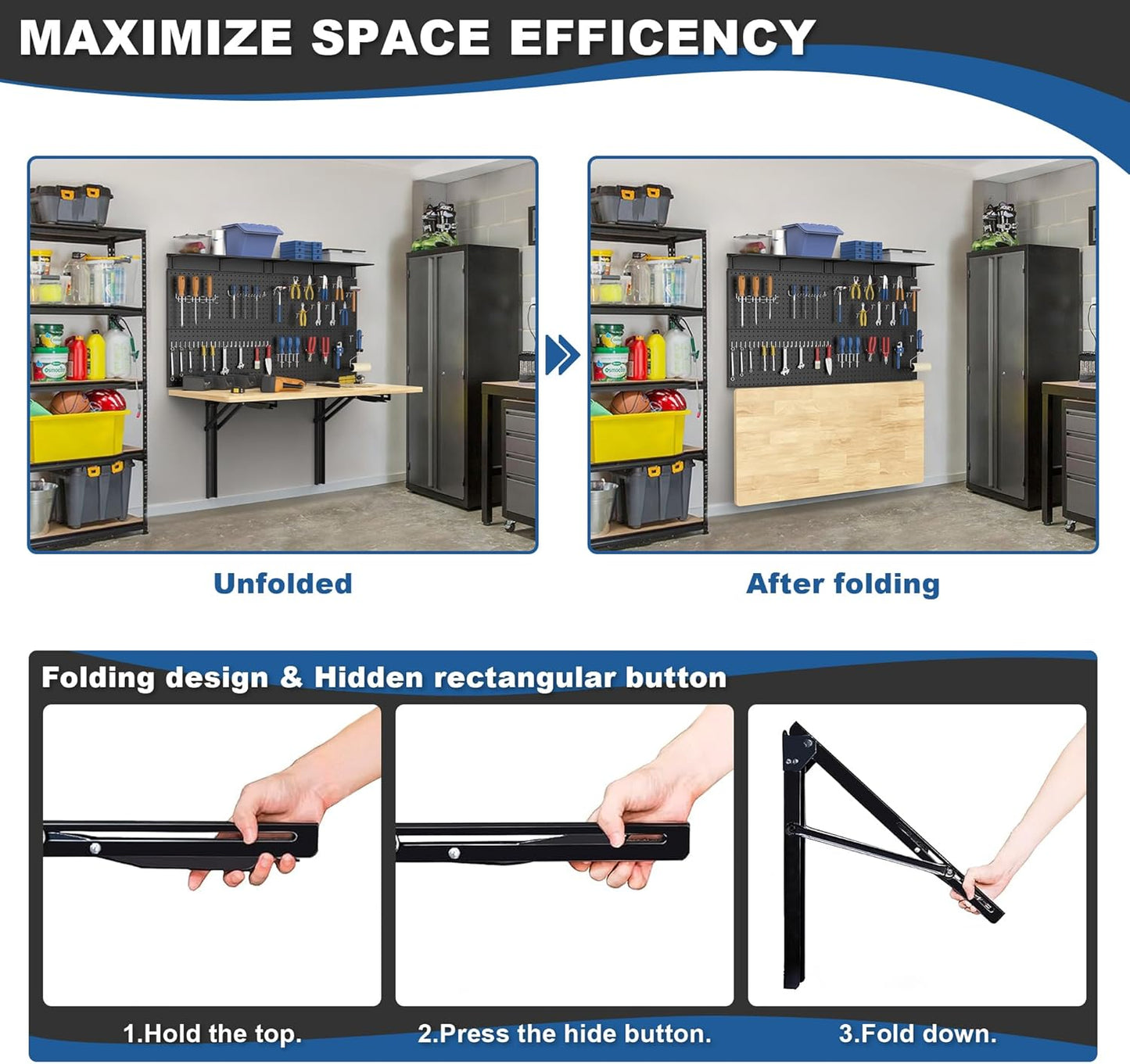 MAXIMIZE SPACE EFFICENCY

Unfolded

After folding

Folding design & Hidden rectangular button

1.Hold the top.

2.Press the hide button.

3.Fold down.