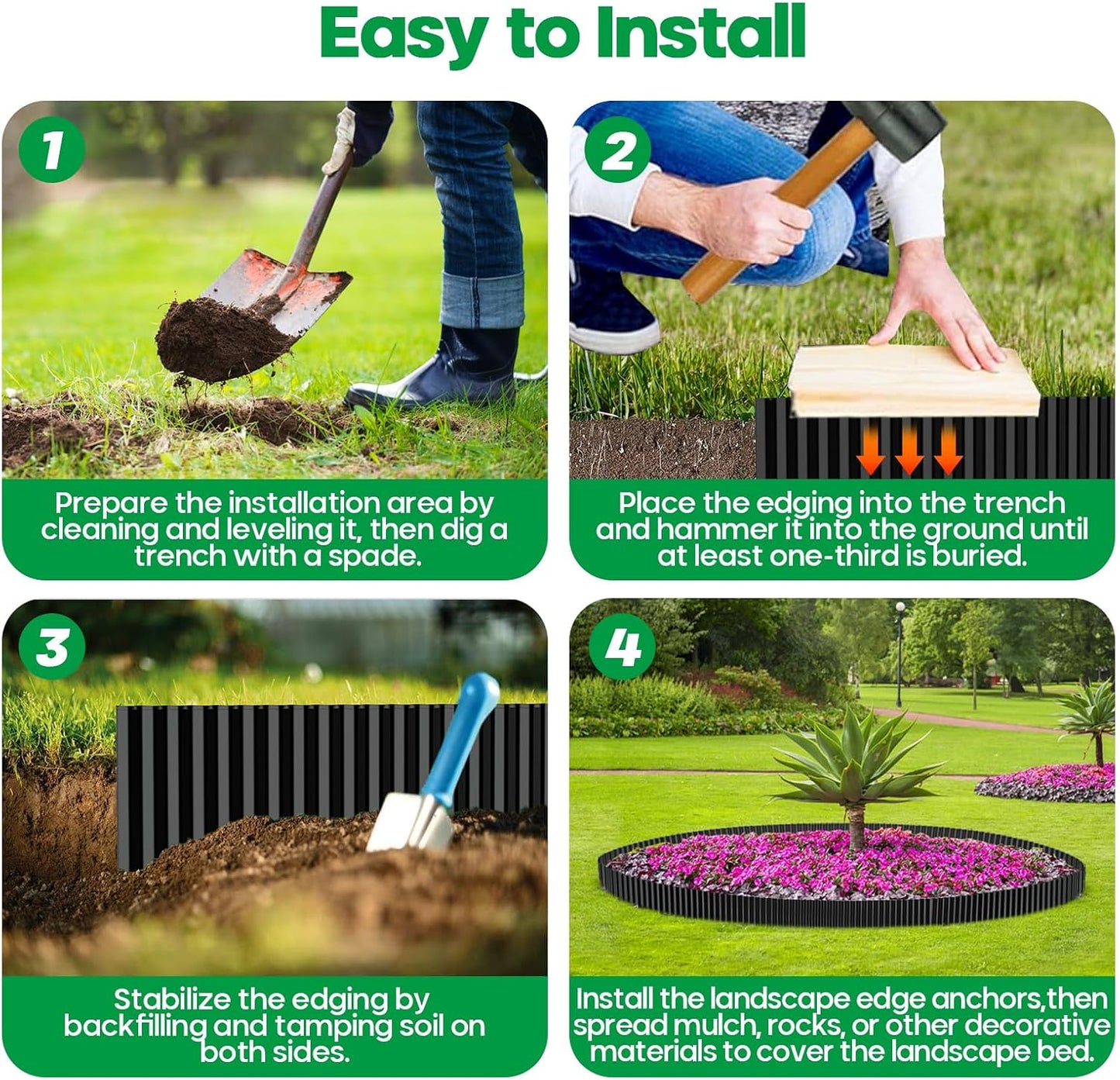 Easy to Install

1

Prepare the installation area by cleaning and leveling it, then dig a trench with a spade.

2

Place the edging into the trench and hammer it into the ground until at least one-third is buried.

3

Stabilize the edging by backfilling and tamping soil on both sides.

4

Install the landscape edge anchors,then spread mulch, rocks, or other decorative materials to cover the landscape bed.