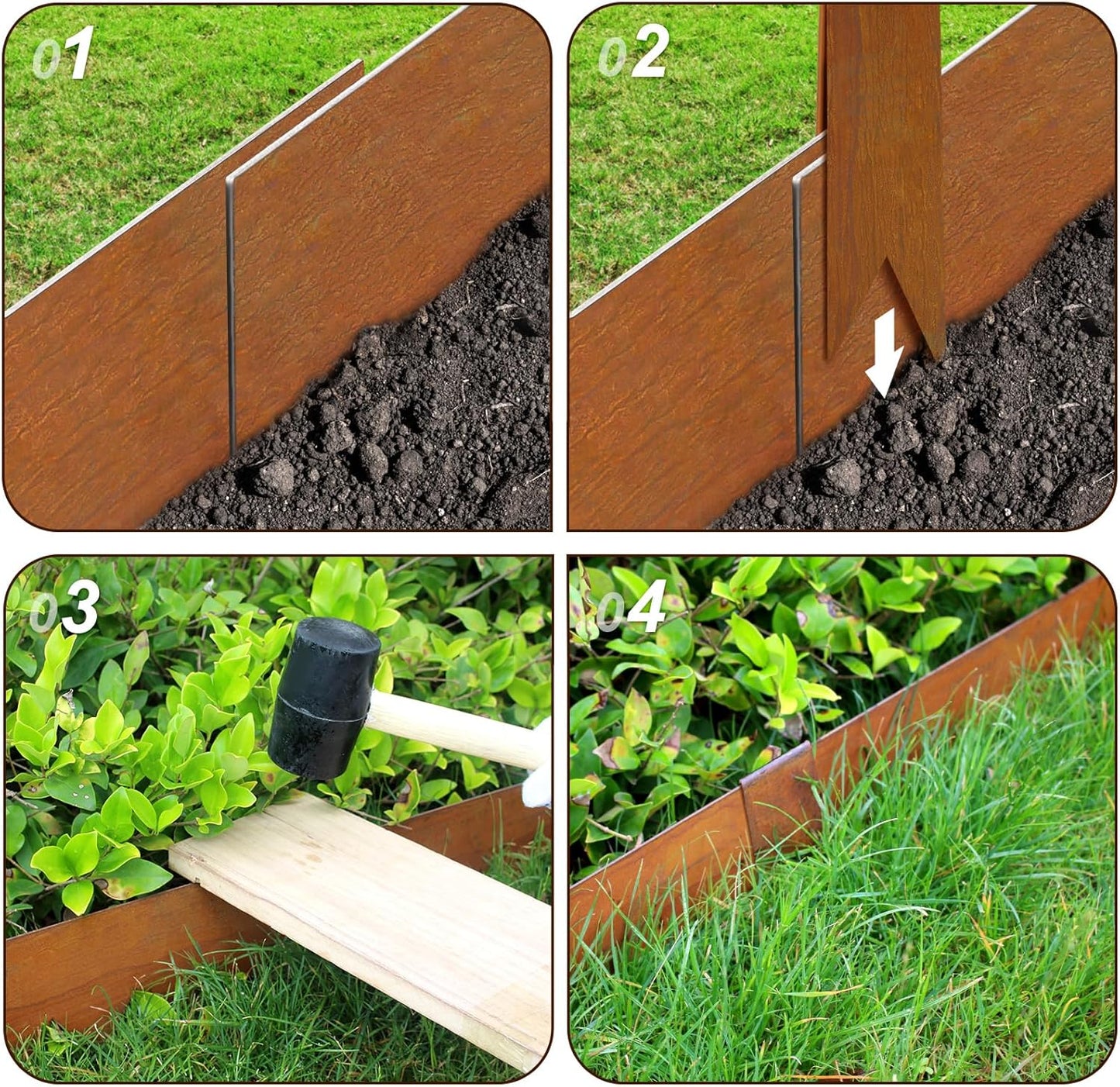 01

02

03

04