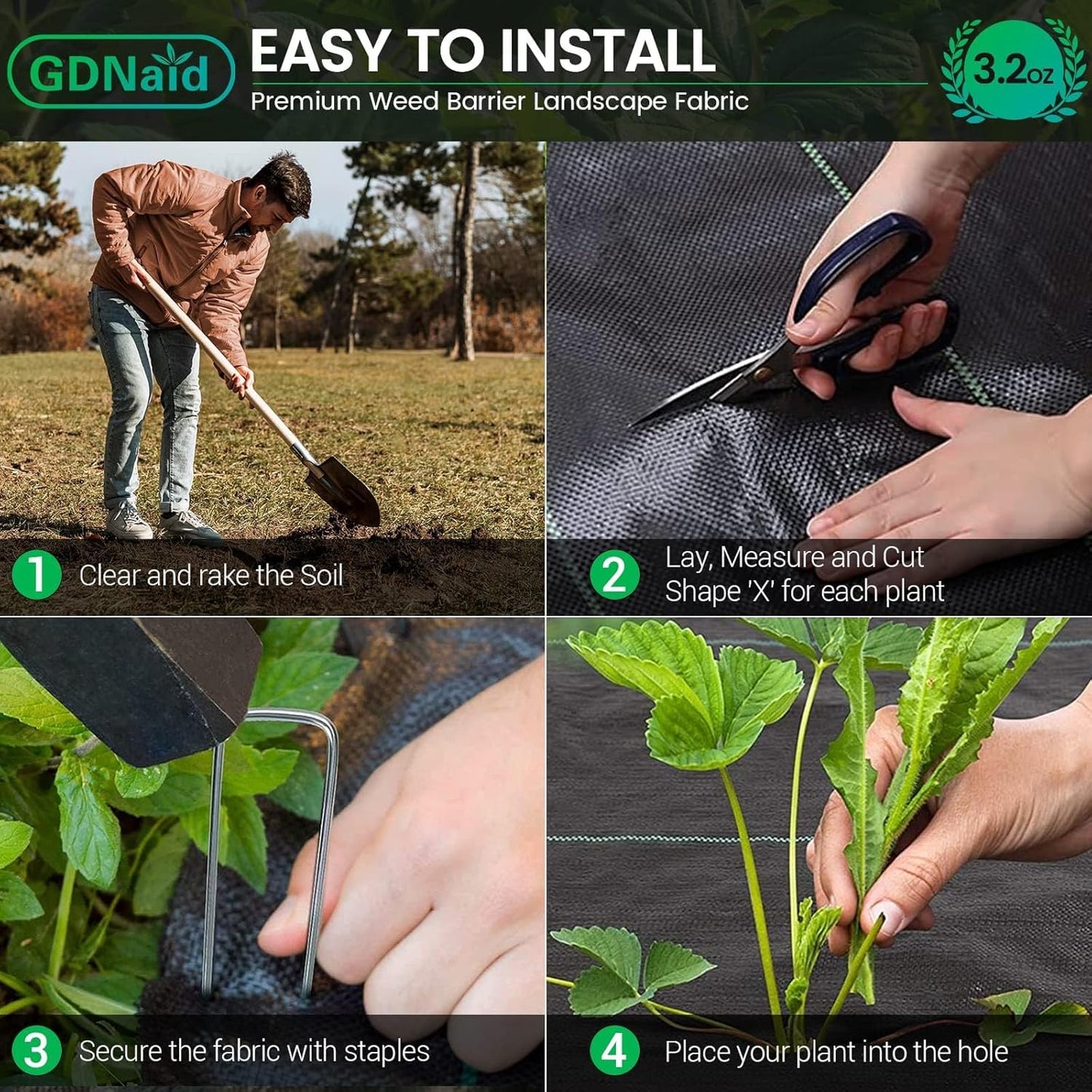 GDNaid

EASY TO INSTALL

Premium Weed Barrier Landscape Fabric

3.2oz

1 Clear and rake the Soil

2 Lay, Measure and Cut Shape 'X' for each plant

3 Secure the fabric with staples

4 Place your plant into the hole