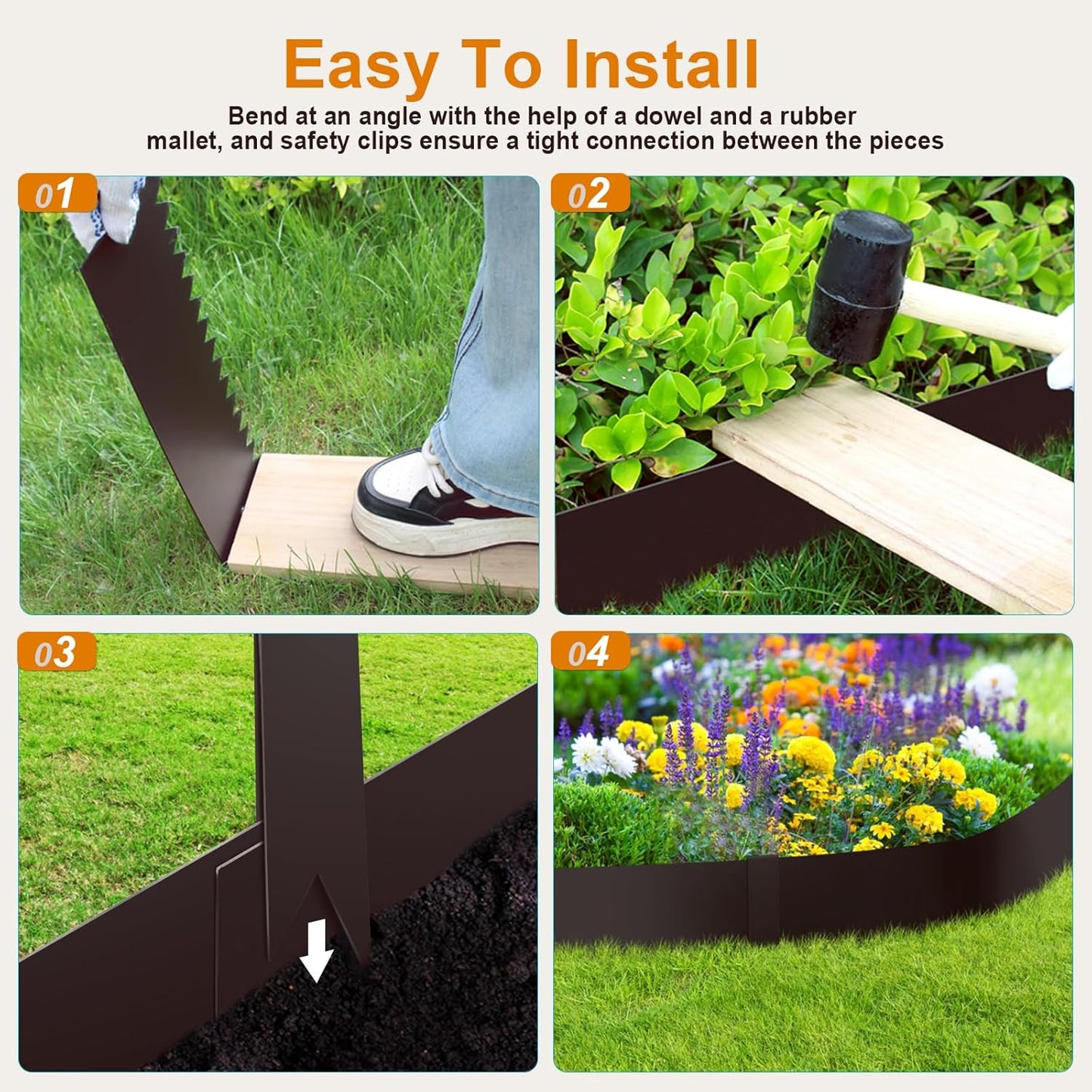 Easy To Install

Bend at an angle with the help of a dowel and a rubber mallet, and safety clips ensure a tight connection between the pieces

01

02

03

04