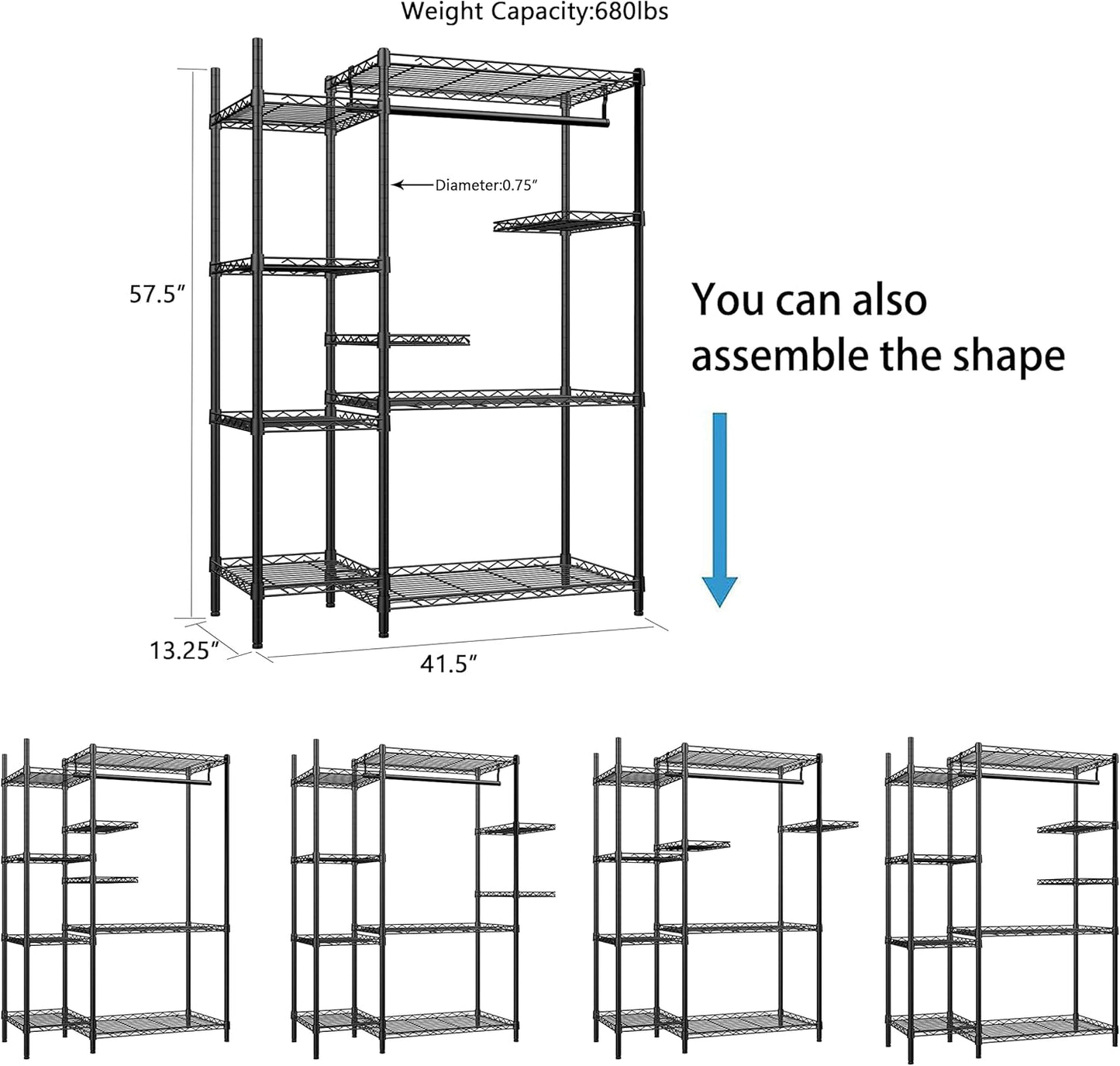 Weight Capacity:680lbs

Diameter:0.75″

57.5″

You can also assemble the shape

13.25″

41.5″