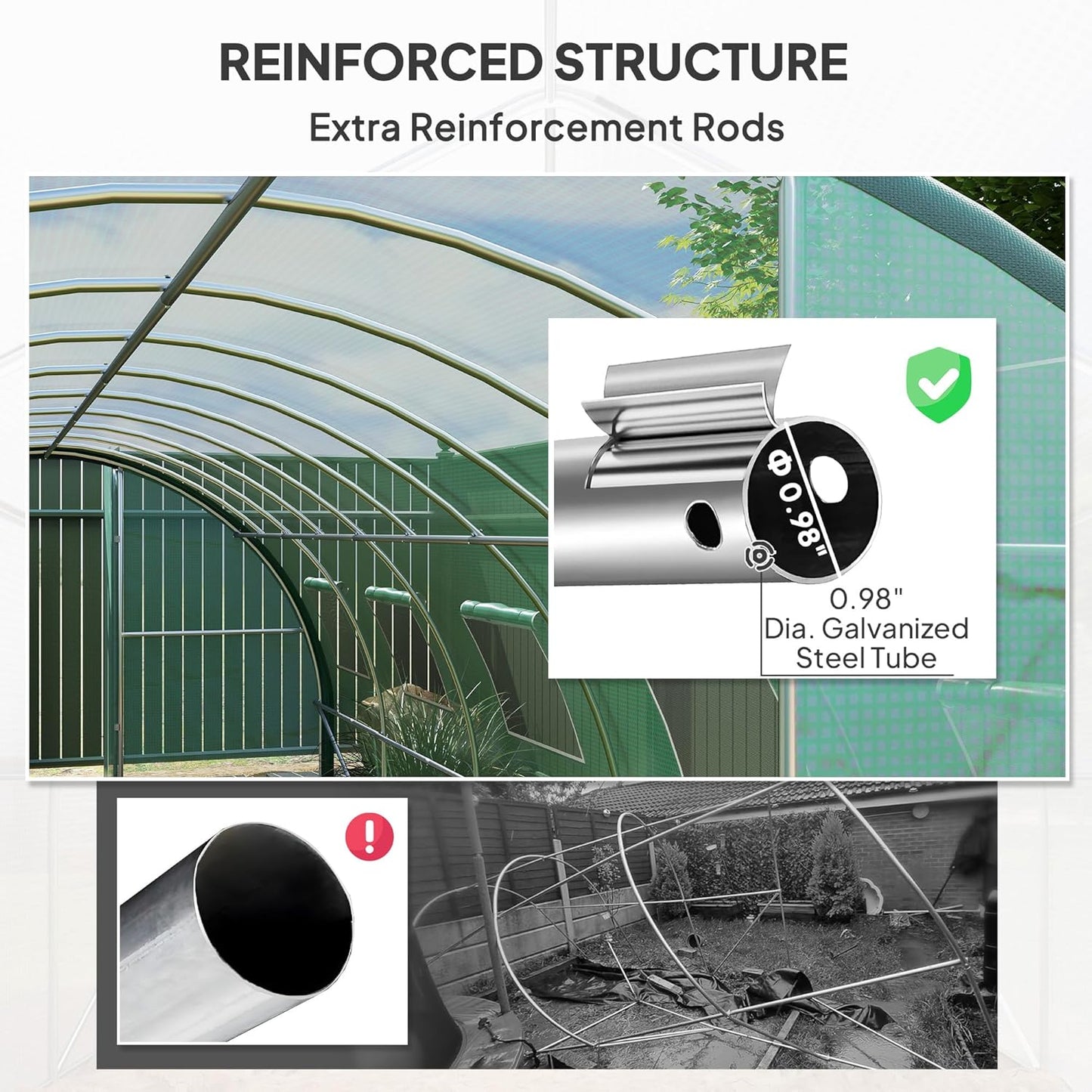 REINFORCED STRUCTURE

Extra Reinforcement Rods

Φ 0.98"

0.98" Dia. Galvanized Steel Tube