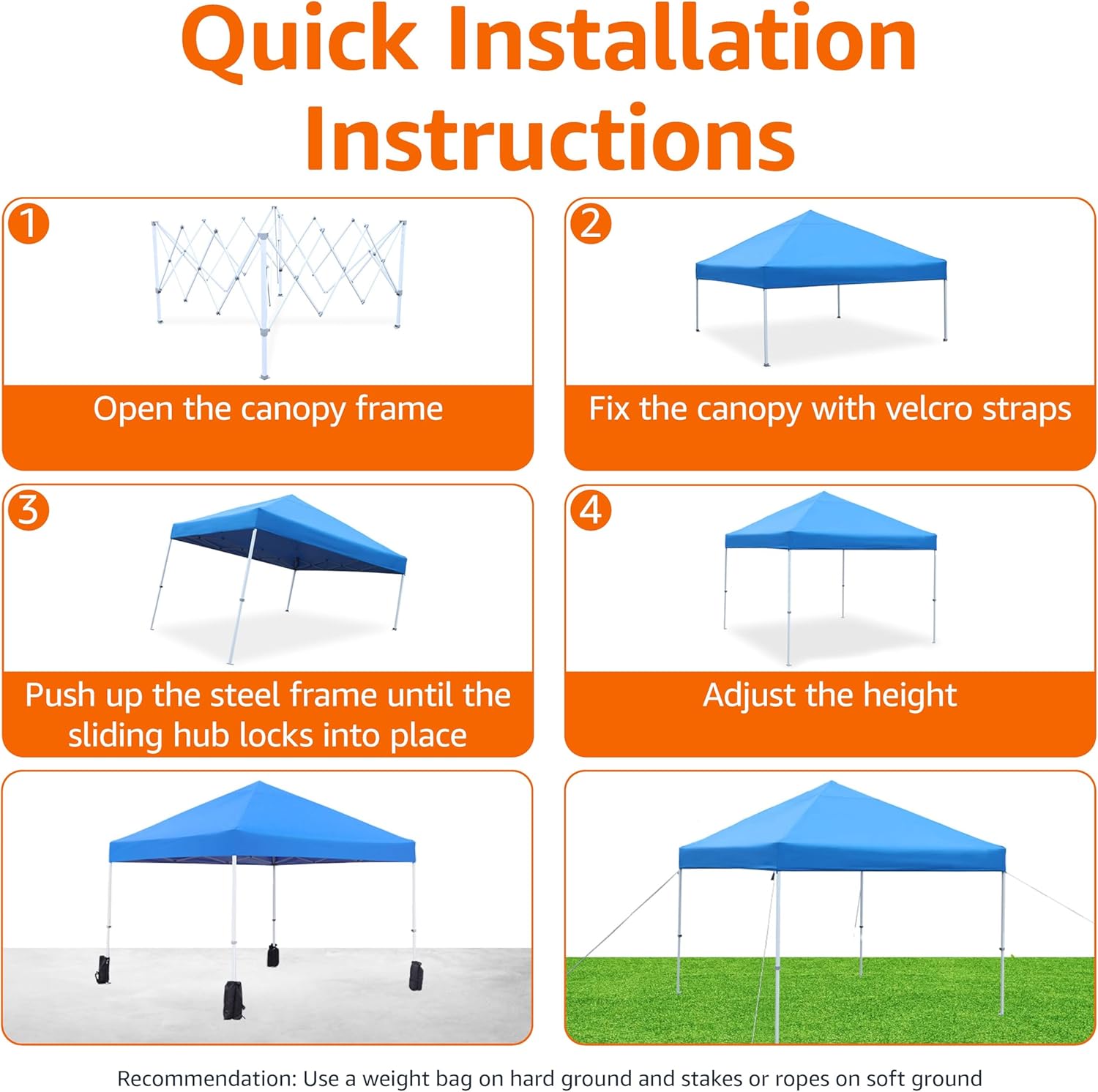 Quick Installation Instructions

1
Open the canopy frame

2
Fix the canopy with velcro straps

3
Push up the steel frame until the sliding hub locks into place

4
Adjust the height

Recommendation: Use a weight bag on hard ground and stakes or ropes on soft ground