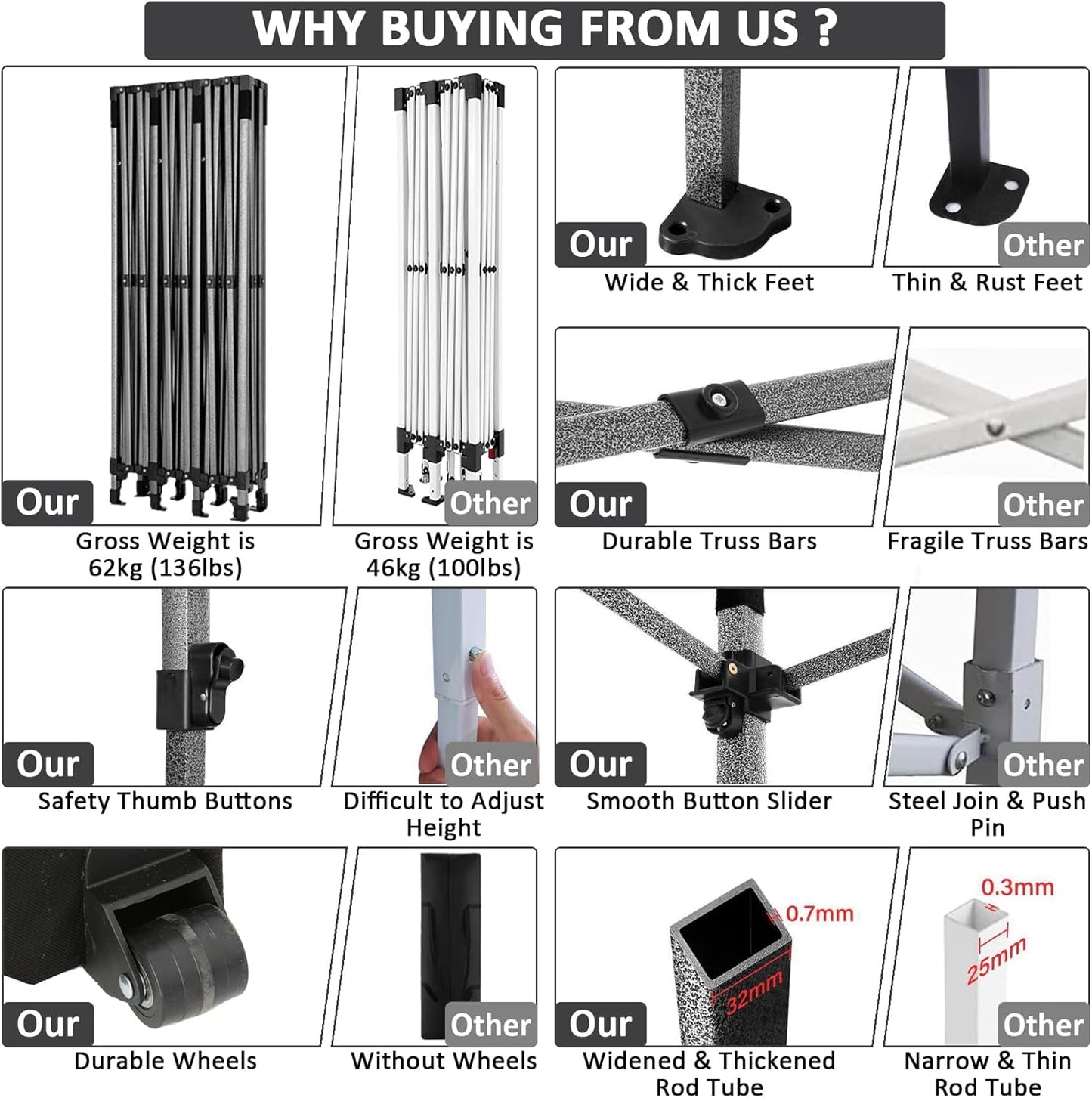 WHY BUYING FROM US ?

Our
Gross Weight is 62kg (136lbs)

Other
Gross Weight is 46kg (100lbs)

Our
Wide & Thick Feet

Other
Thin & Rust Feet

Our
Durable Truss Bars

Other
Fragile Truss Bars

Our
Safety Thumb Buttons

Other
Difficult to Adjust Height

Our
Smooth Button Slider

Other
Steel Join & Push Pin

Our
Durable Wheels

Other
Without Wheels

0.7mm
32mm
Our
Widened & Thickened Rod Tube

0.3mm
25mm
Other
Narrow & Thin Rod Tube