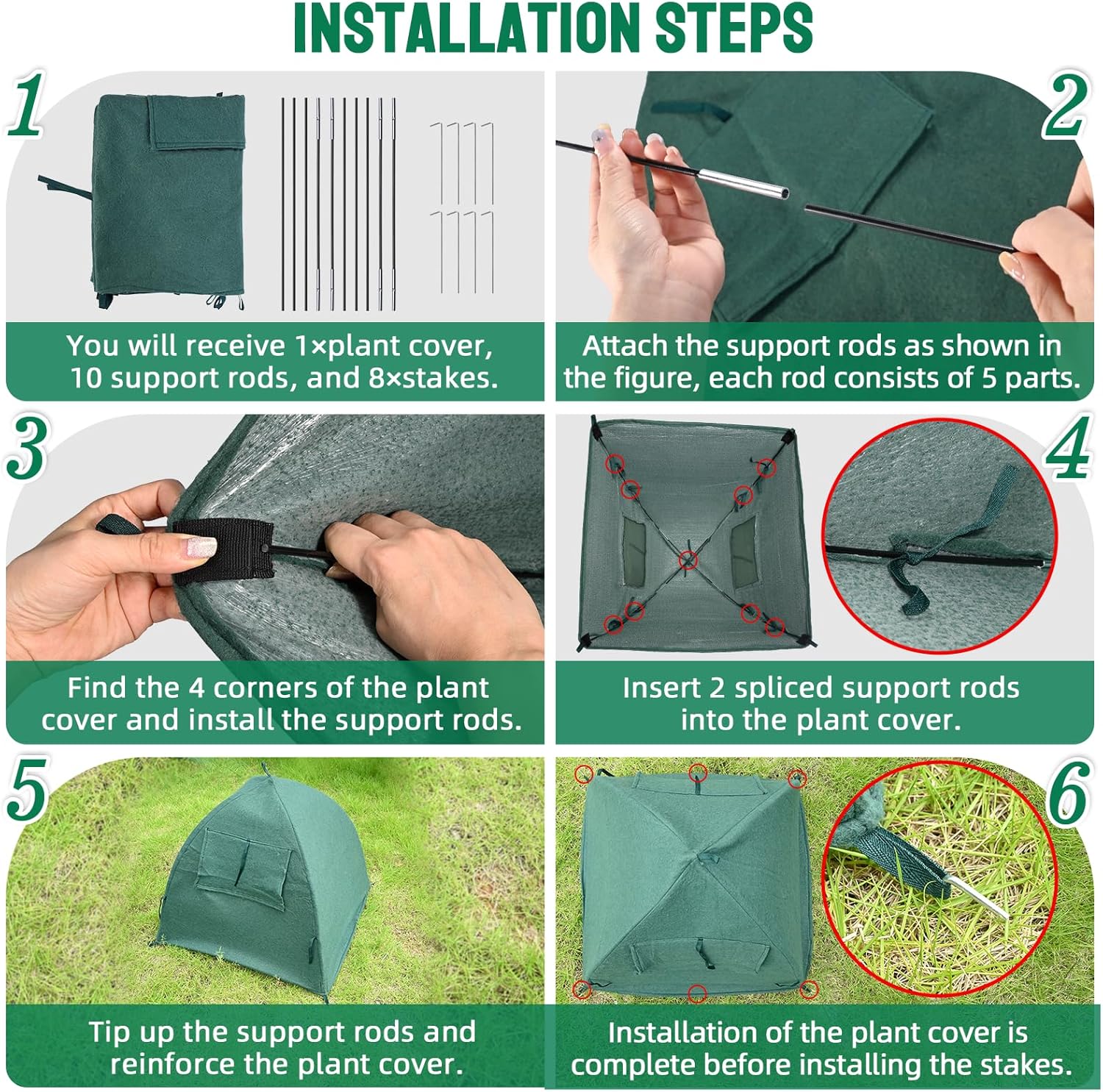 INSTALLATION STEPS

1

You will receive 1×plant cover, 10 support rods, and 8×stakes.

2

Attach the support rods as shown in the figure, each rod consists of 5 parts.

3

Find the 4 corners of the plant cover and install the support rods.

4

Insert 2 spliced support rods into the plant cover.

5

Tip up the support rods and reinforce the plant cover.

6

Installation of the plant cover is complete before installing the stakes.