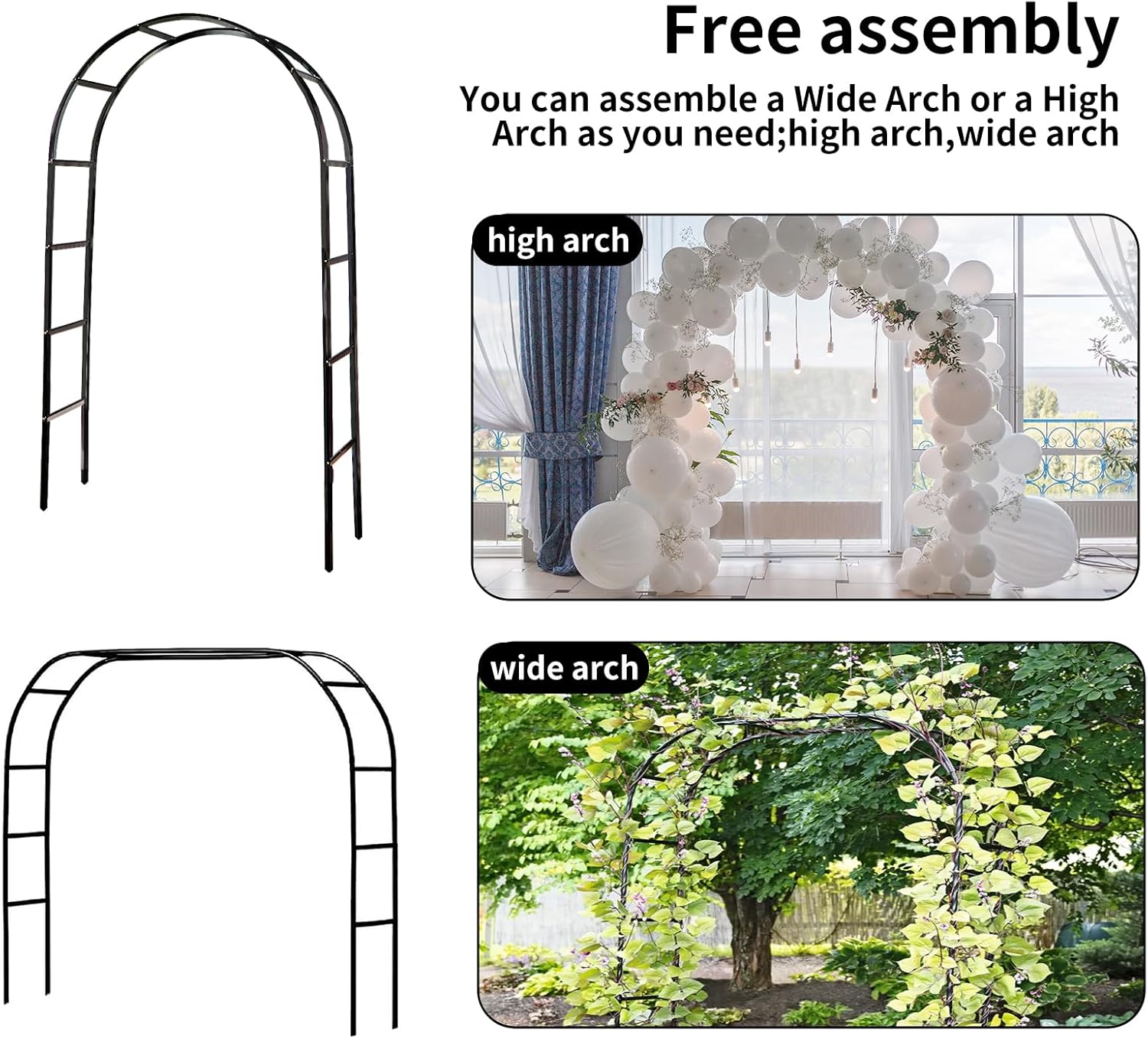 Free assembly

You can assemble a Wide Arch or a High Arch as you need;high arch,wide arch

high arch

wide arch