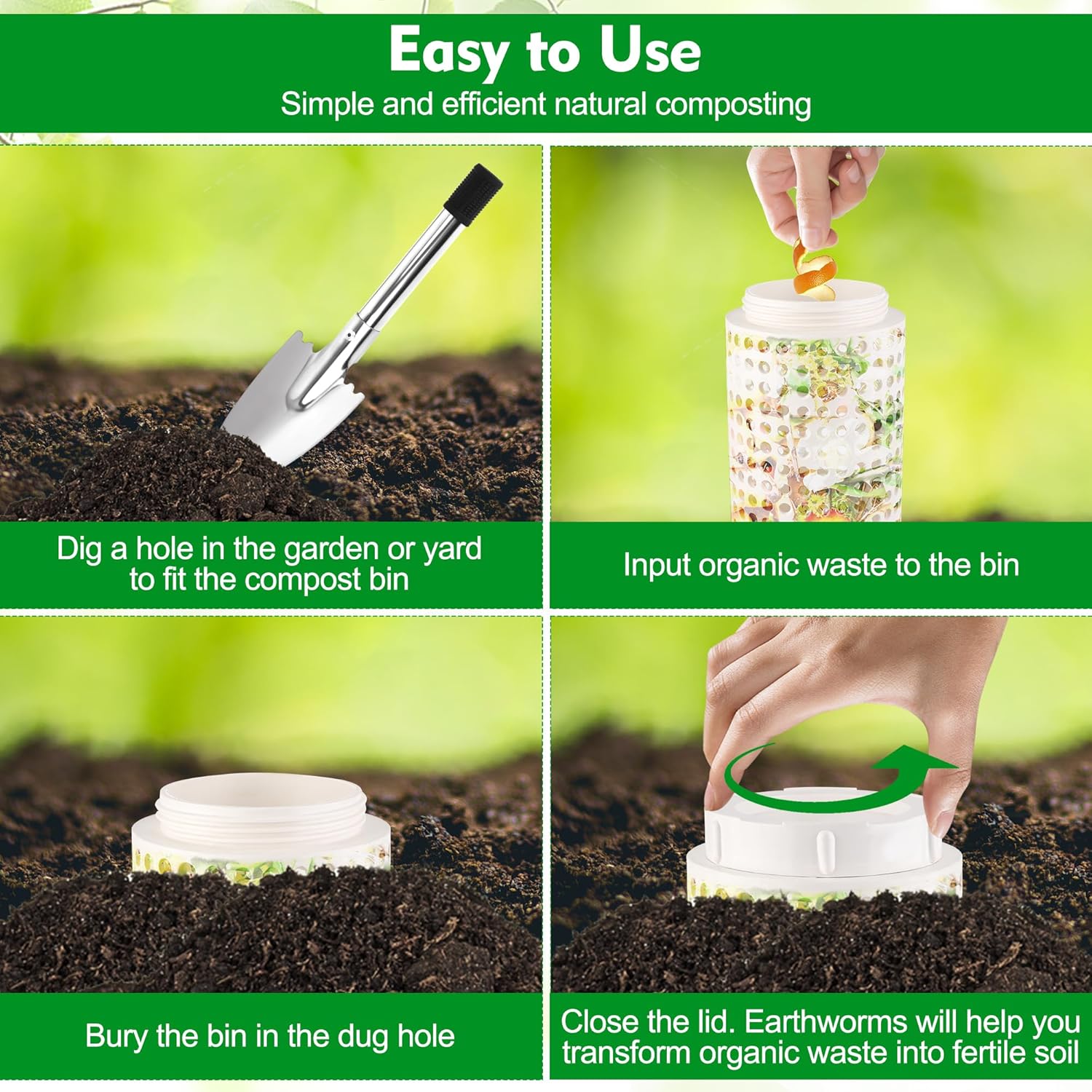 Easy to Use
Simple and efficient natural composting

Dig a hole in the garden or yard to fit the compost bin

Input organic waste to the bin

Bury the bin in the dug hole

Close the lid. Earthworms will help you transform organic waste into fertile soil