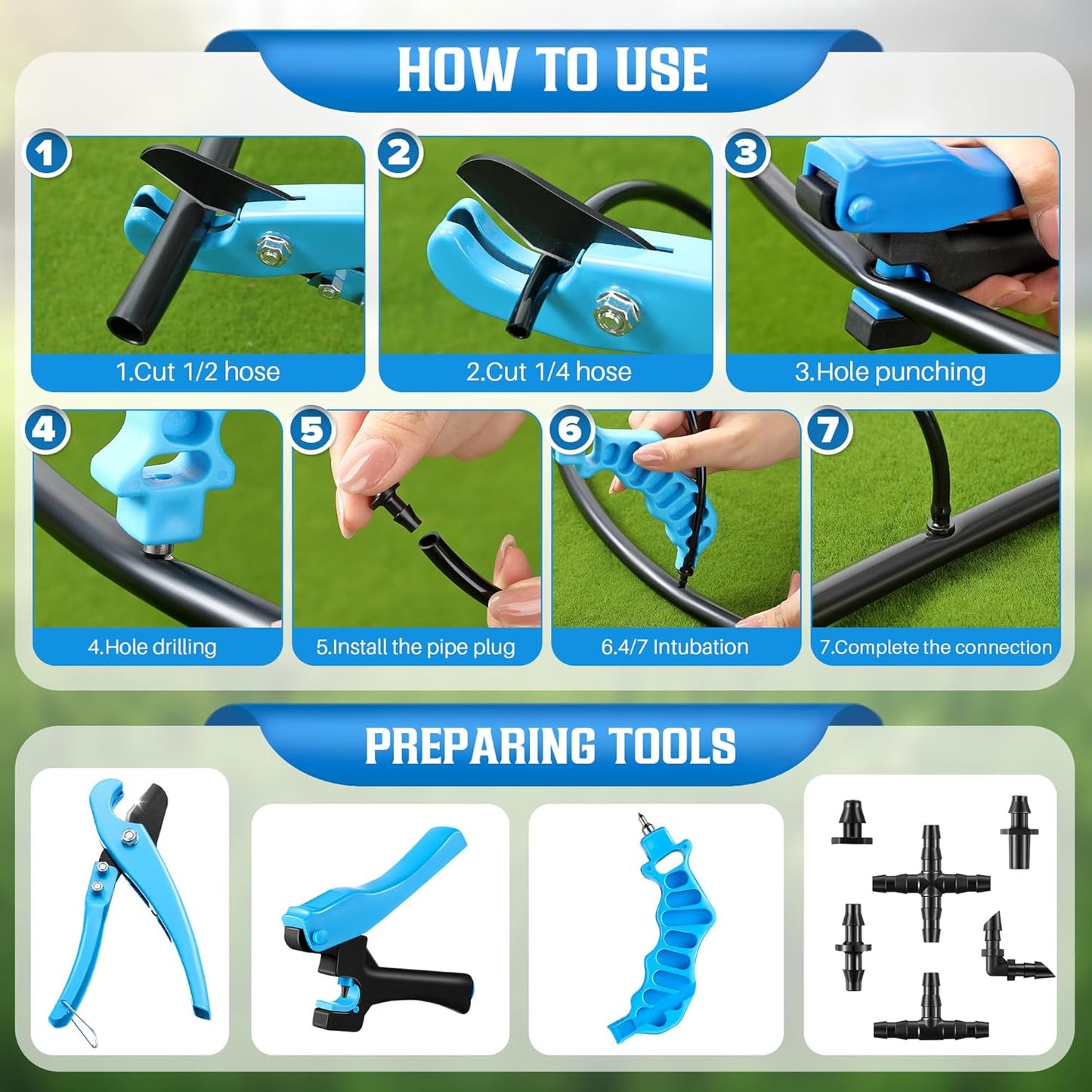 HOW TO USE

1

1.Cut 1/2 hose

2

2.Cut 1/4 hose

3

3.Hole punching

4

4.Hole drilling

5

5.Install the pipe plug

6

6.4/7 Intubation

7

7.Complete the connection

PREPARING TOOLS