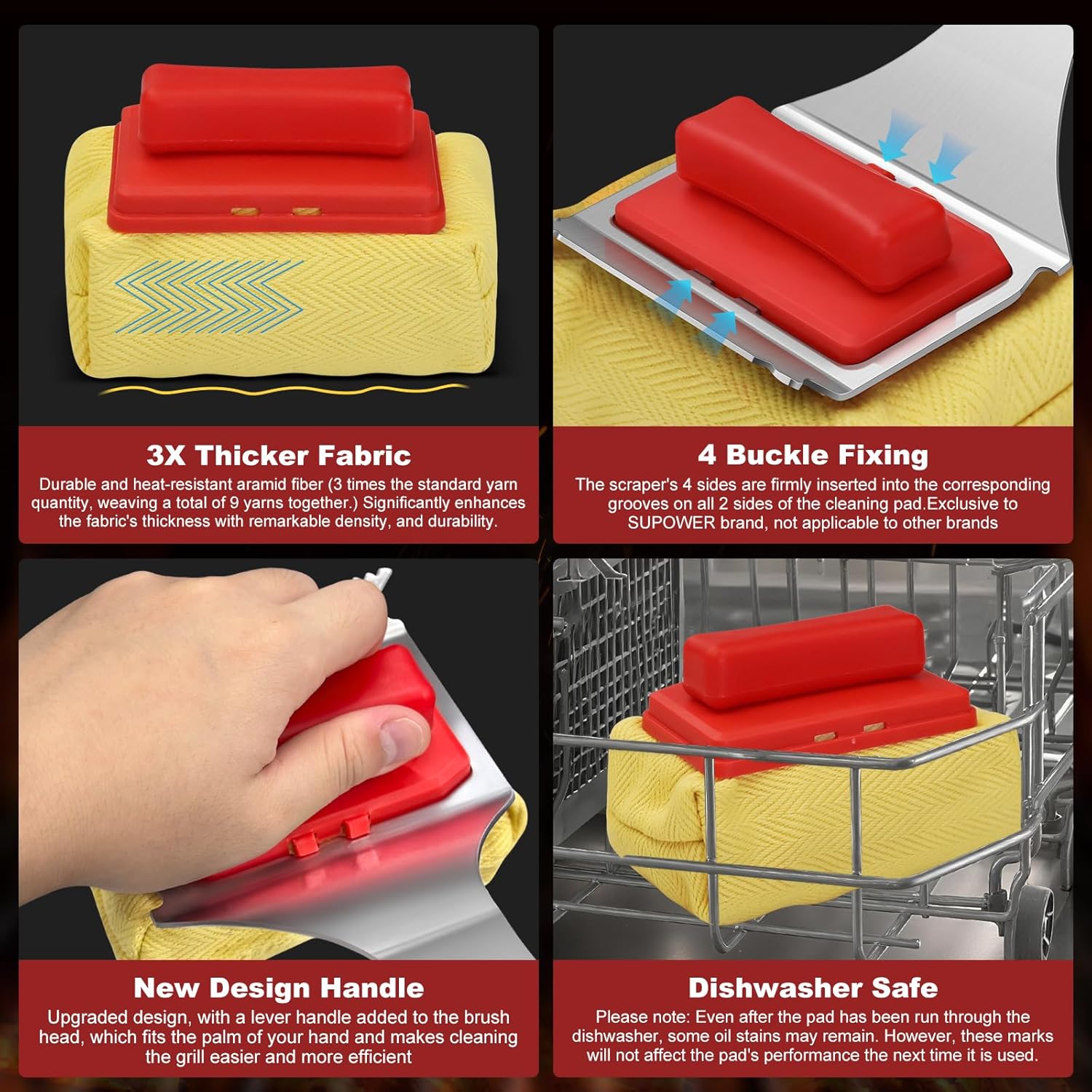 3X Thicker Fabric

Durable and heat-resistant aramid fiber (3 times the standard yarn quantity, weaving a total of 9 yarns together.) Significantly enhances the fabric's thickness with remarkable density, and durability.

4 Buckle Fixing

The scraper's 4 sides are firmly inserted into the corresponding grooves on all 2 sides of the cleaning pad.Exclusive to SUPOWER brand, not applicable to other brands

New Design Handle

Upgraded design, with a lever handle added to the brush head, which fits the palm of your hand and makes cleaning the grill easier and more efficient

Dishwasher Safe

Please note: Even after the pad has been run through the dishwasher, some oil stains may remain. However, these marks will not affect the pad's performance the next time it is used.