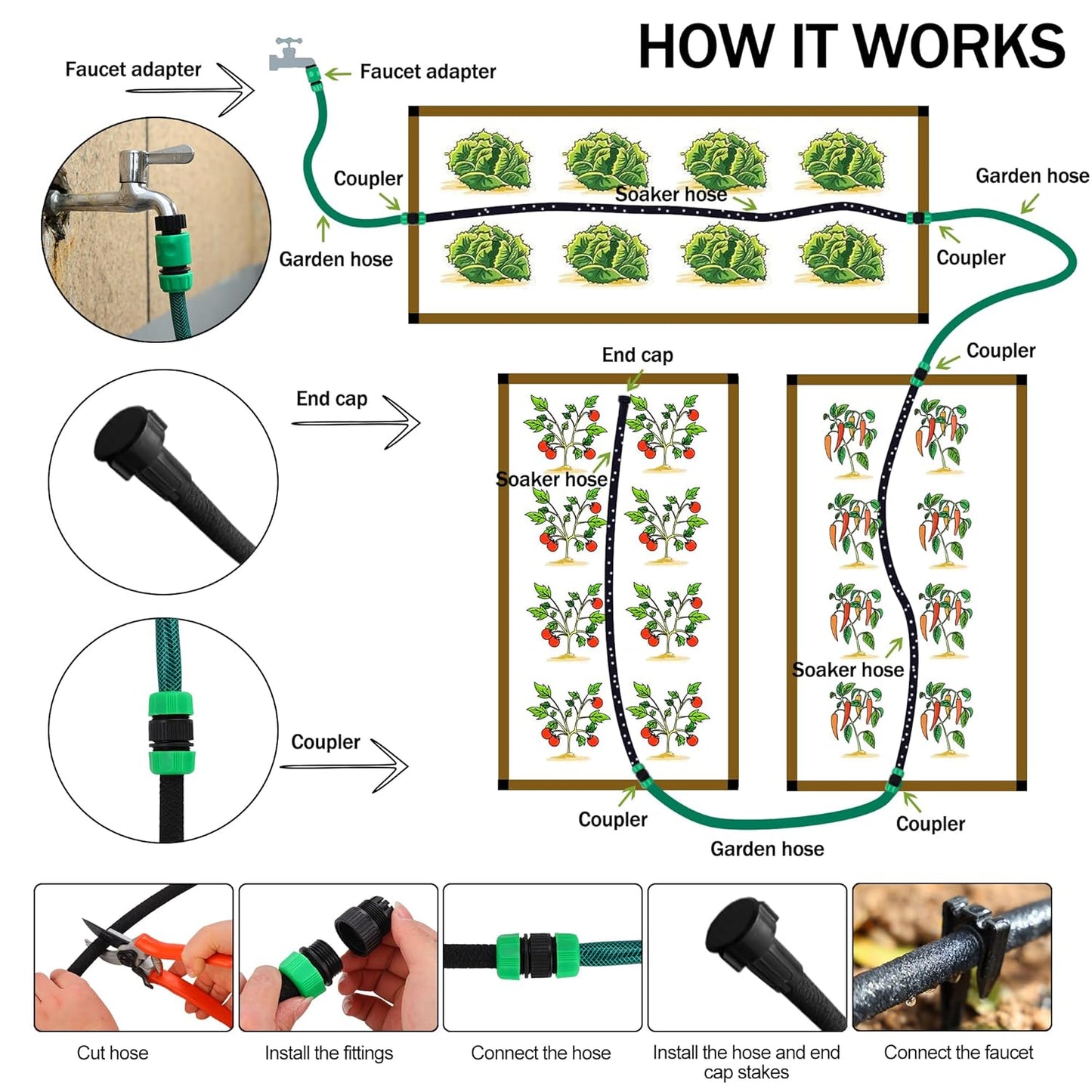 HOW IT WORKS

Faucet adapter

Faucet adapter

Coupler

Garden hose

Soaker hose

Garden hose

Coupler

Coupler

End cap

End cap

Soaker hose

Soaker hose

Coupler

Coupler

Coupler

Garden hose

Cut hose

Install the fittings

Connect the hose

Install the hose and end cap stakes

Connect the faucet