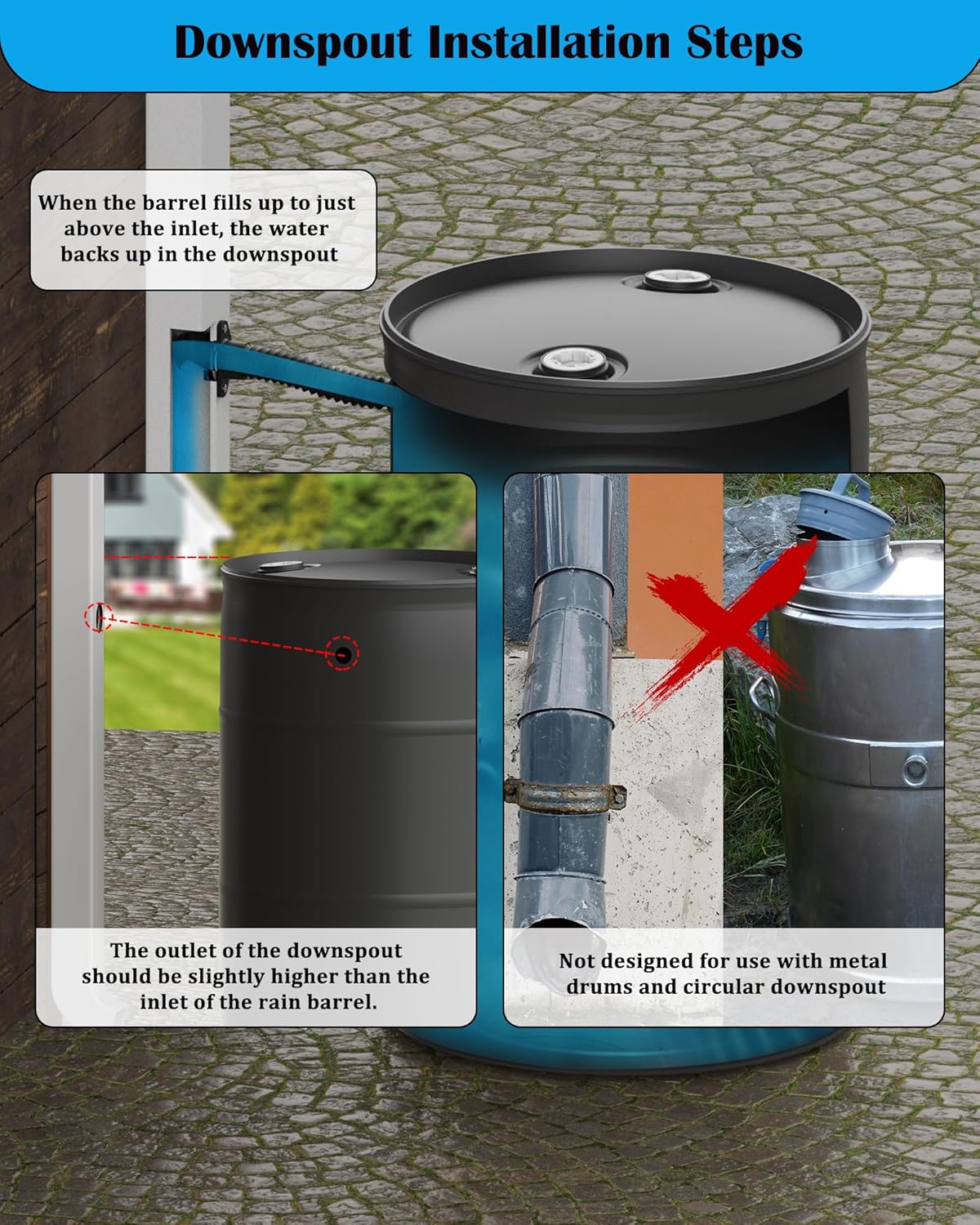 Downspout Installation Steps

When the barrel fills up to just above the inlet, the water backs up in the downspout

The outlet of the downspout should be slightly higher than the inlet of the rain barrel.

Not designed for use with metal drums and circular downspout