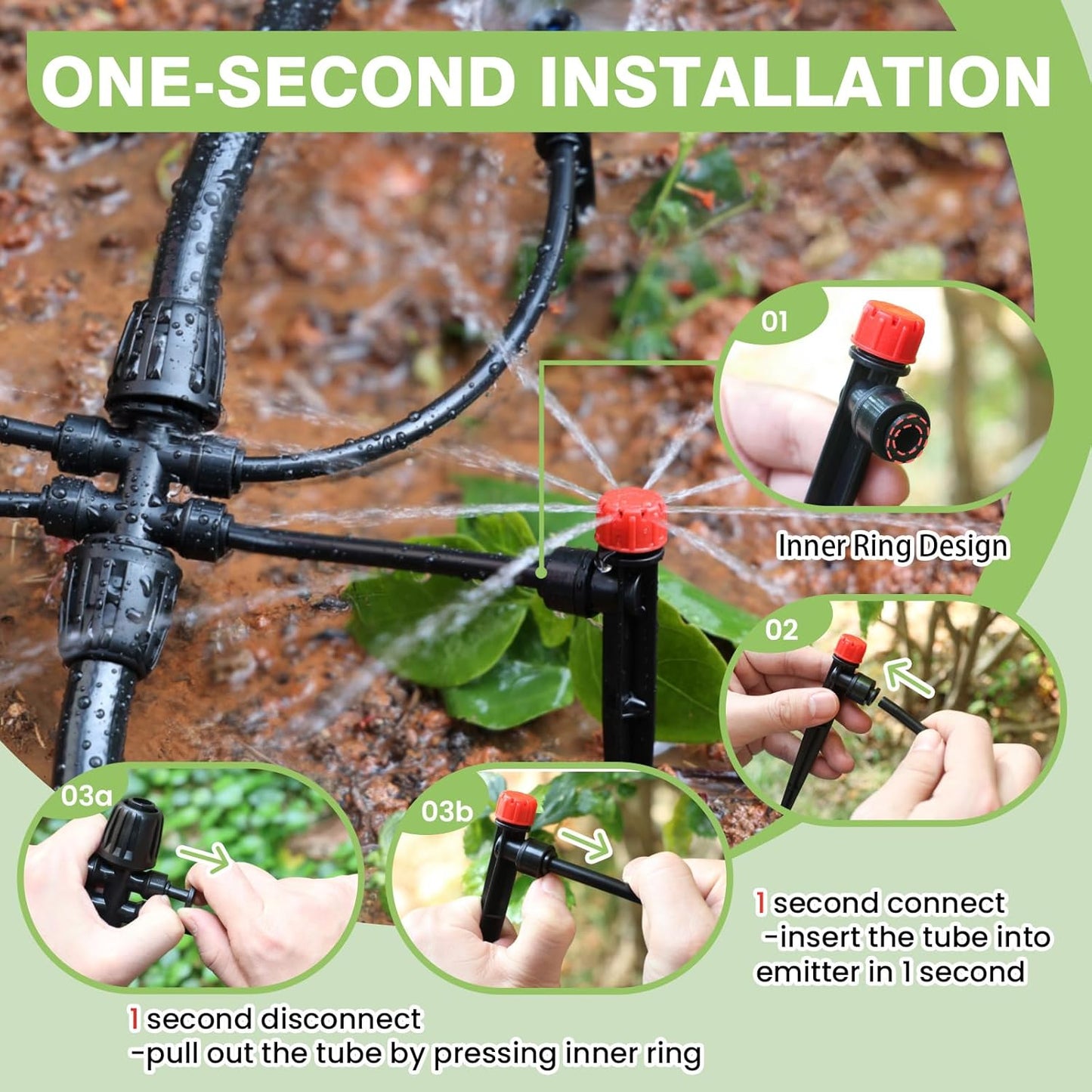 ONE-SECOND INSTALLATION

01

Inner Ring Design

02

03a

03b

1 second connect
-insert the tube into emitter in 1 second

1 second disconnect
-pull out the tube by pressing inner ring