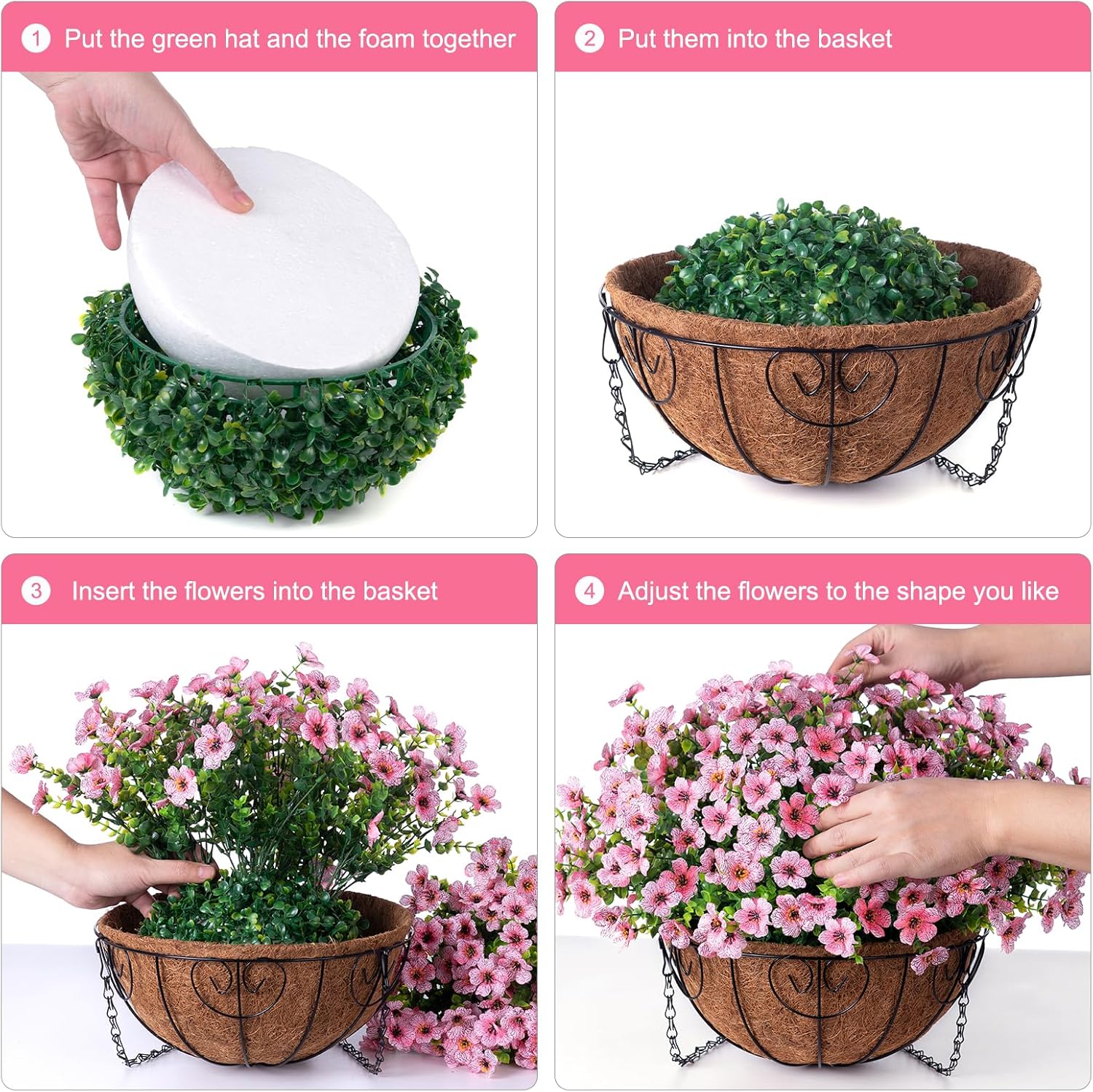 1 Put the green hat and the foam together

2 Put them into the basket

3 Insert the flowers into the basket

4 Adjust the flowers to the shape you like