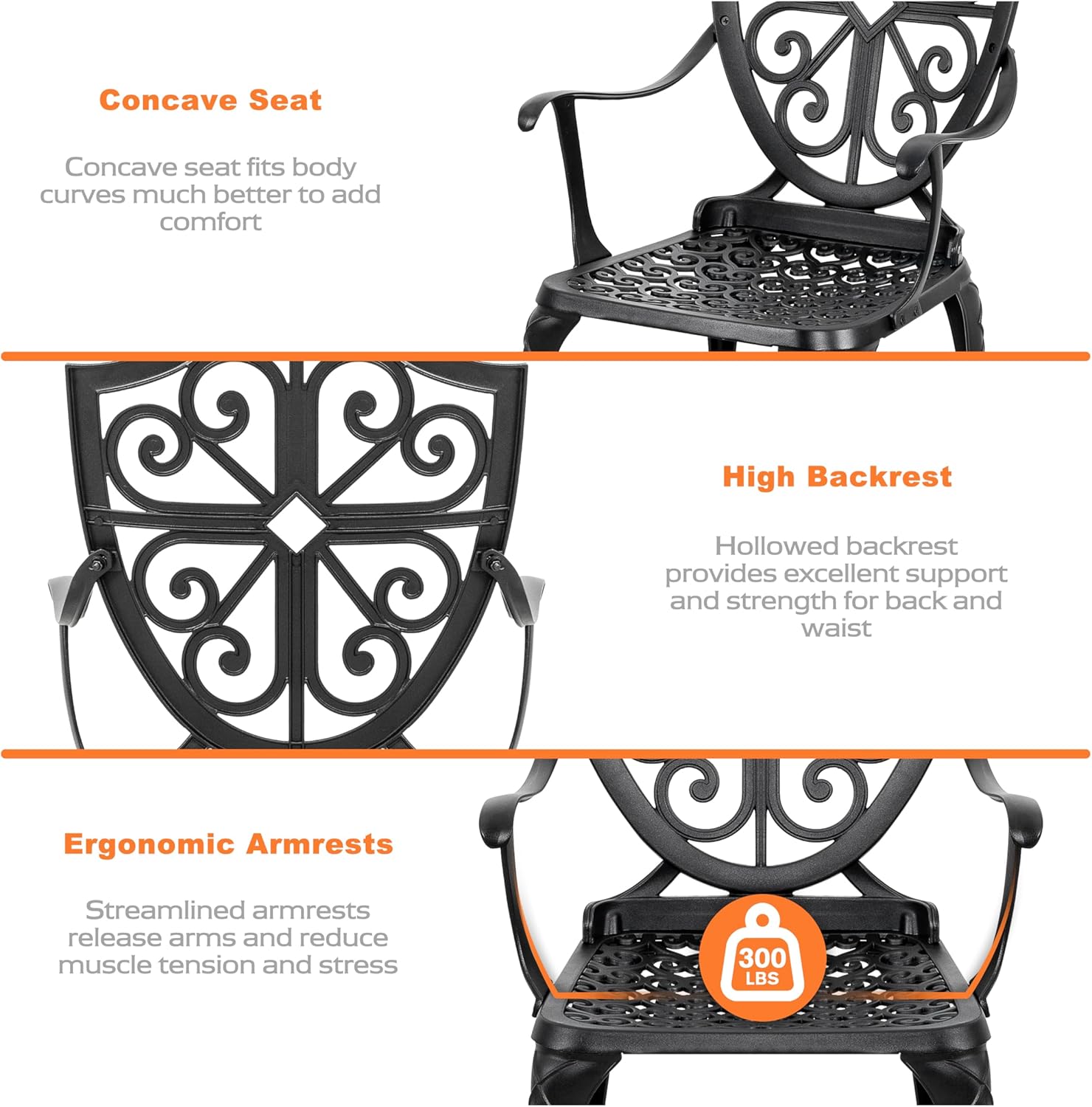 Concave Seat

Concave seat fits body curves much better to add comfort

High Backrest

Hollowed backrest provides excellent support and strength for back and waist

Ergonomic Armrests

Streamlined armrests release arms and reduce muscle tension and stress

300 LBS