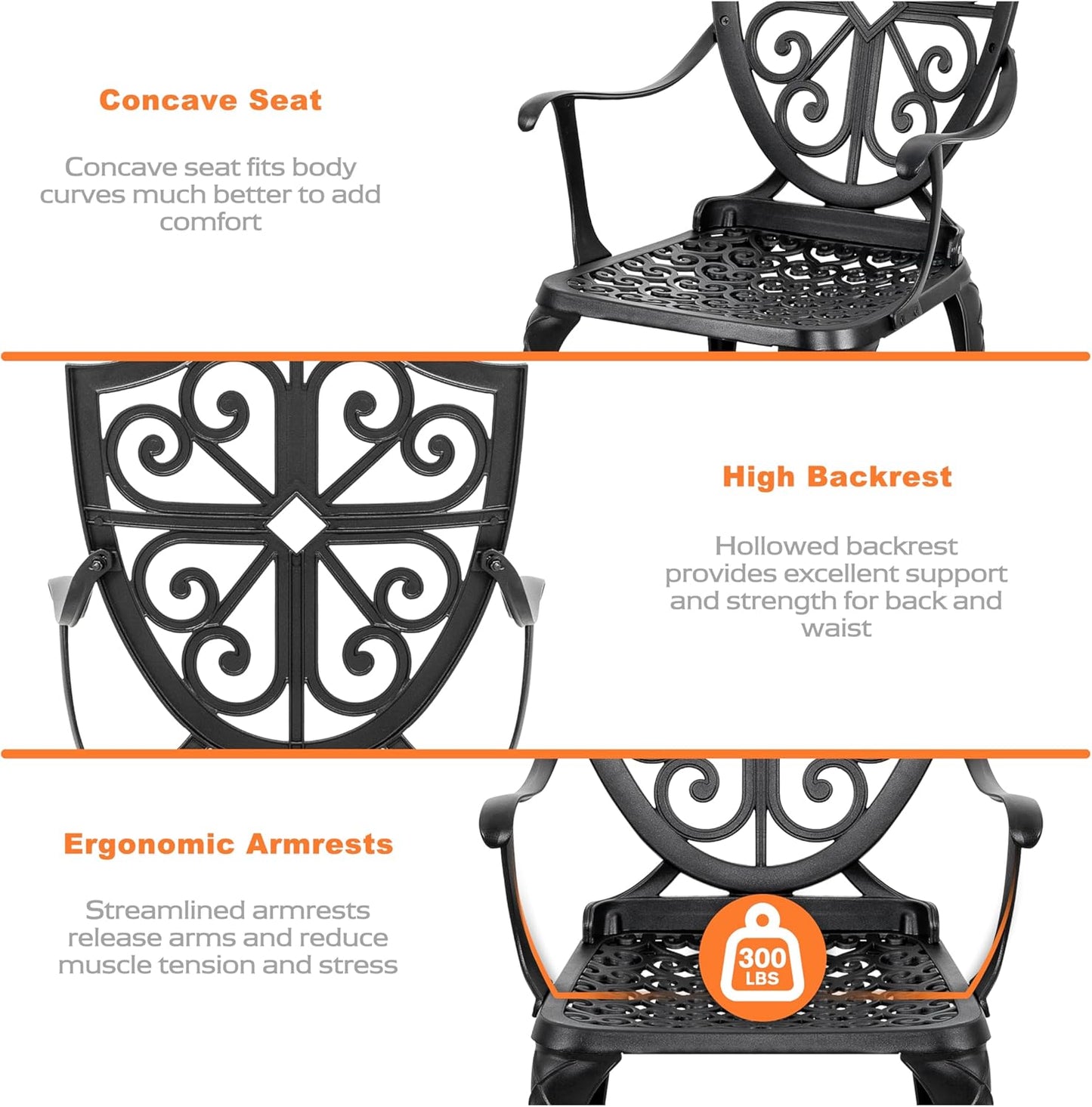 Concave Seat

Concave seat fits body curves much better to add comfort

High Backrest

Hollowed backrest provides excellent support and strength for back and waist

Ergonomic Armrests

Streamlined armrests release arms and reduce muscle tension and stress

300 LBS