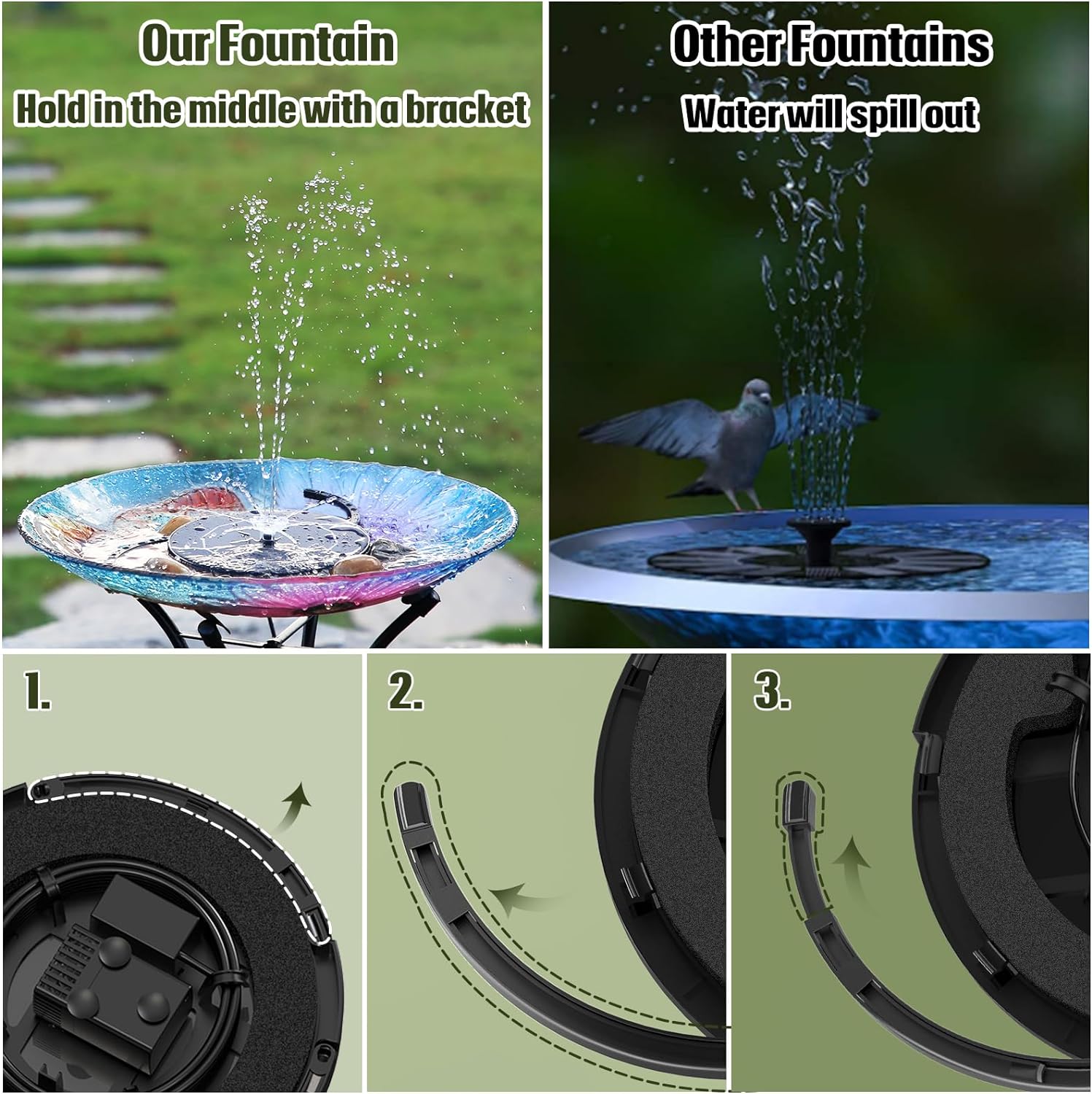 Our Fountain
Hold in the middle with a bracket

Other Fountains
Water will spill out

1.

2.

3.