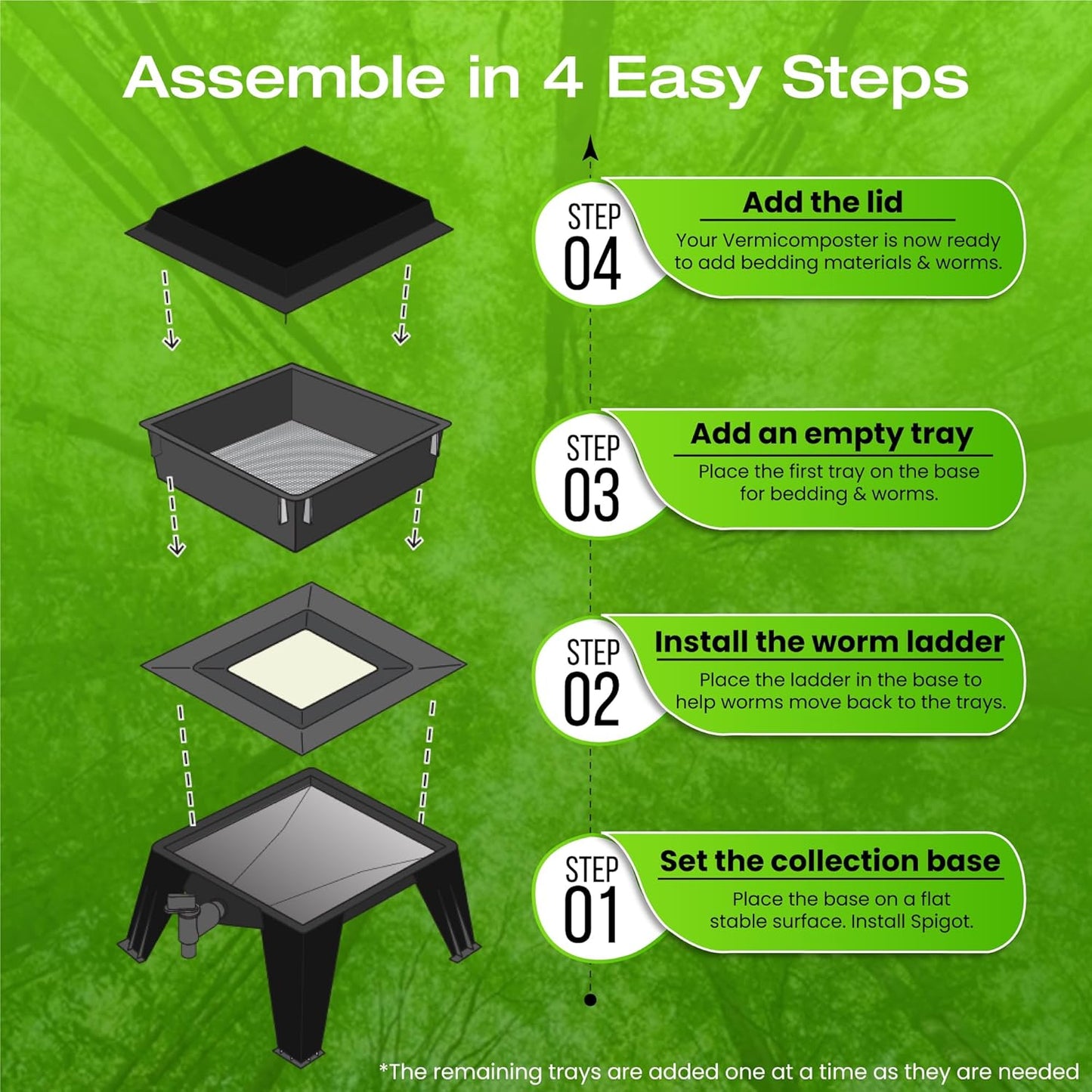 Assemble in 4 Easy Steps

STEP 04

Add the lid

Your Vermicomposter is now ready to add bedding materials & worms.

STEP 03

Add an empty tray

Place the first tray on the base for bedding & worms.

STEP 02

Install the worm ladder

Place the ladder in the base to help worms move back to the trays.

STEP 01

Set the collection base

Place the base on a flat stable surface. Install Spigot.

*The remaining trays are added one at a time as they are needed