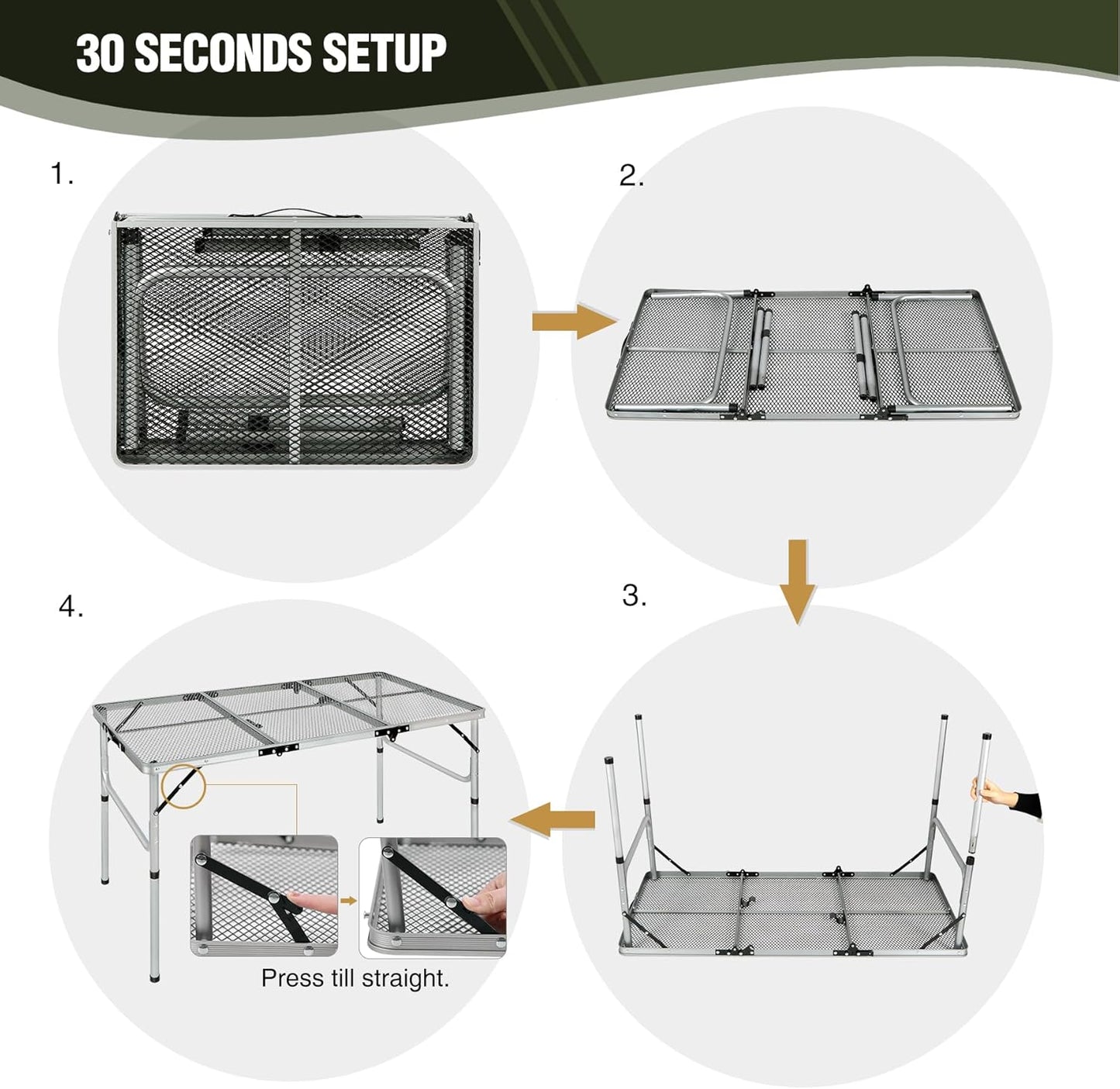 30 SECONDS SETUP

1.

2.

3.

4.

Press till straight.