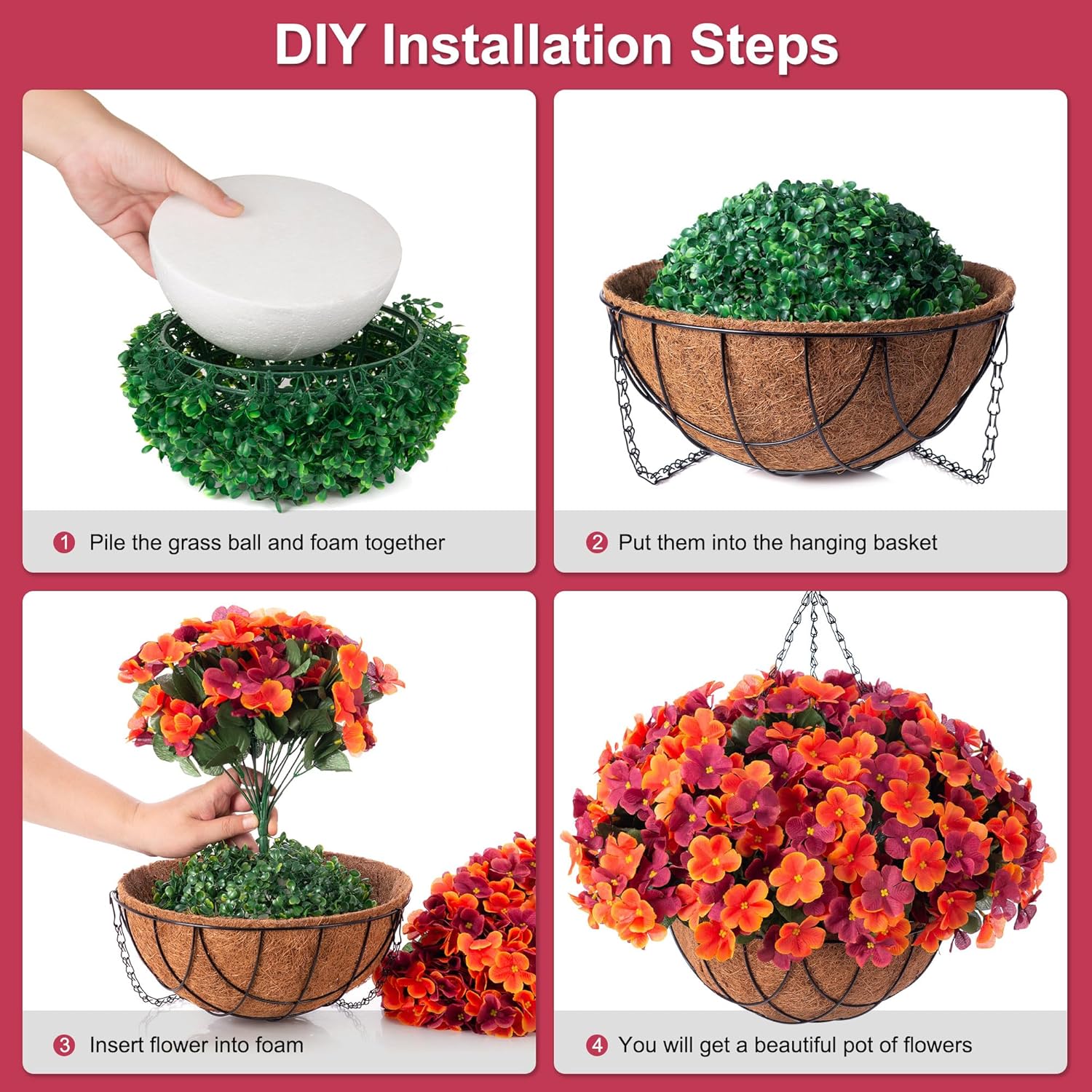 DIY Installation Steps

1 Pile the grass ball and foam together

2 Put them into the hanging basket

3 Insert flower into foam

4 You will get a beautiful pot of flowers