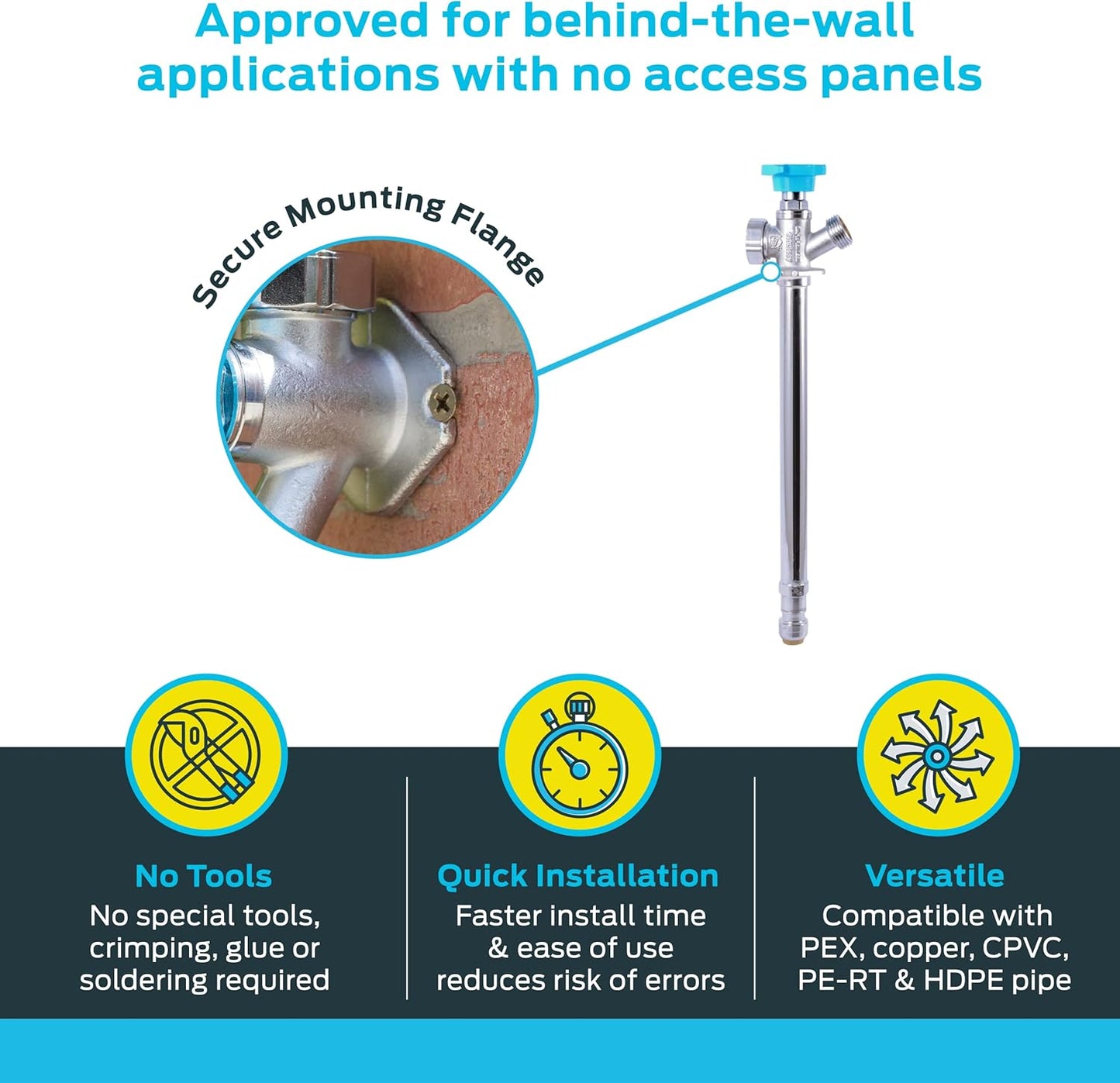 Approved for behind-the-wall applications with no access panels

Secure Mounting Flange

No Tools
No special tools, crimping, glue or soldering required

Quick Installation
Faster install time & ease of use reduces risk of errors

Versatile
Compatible with PEX, copper, CPVC, PE-RT & HDPE pipe