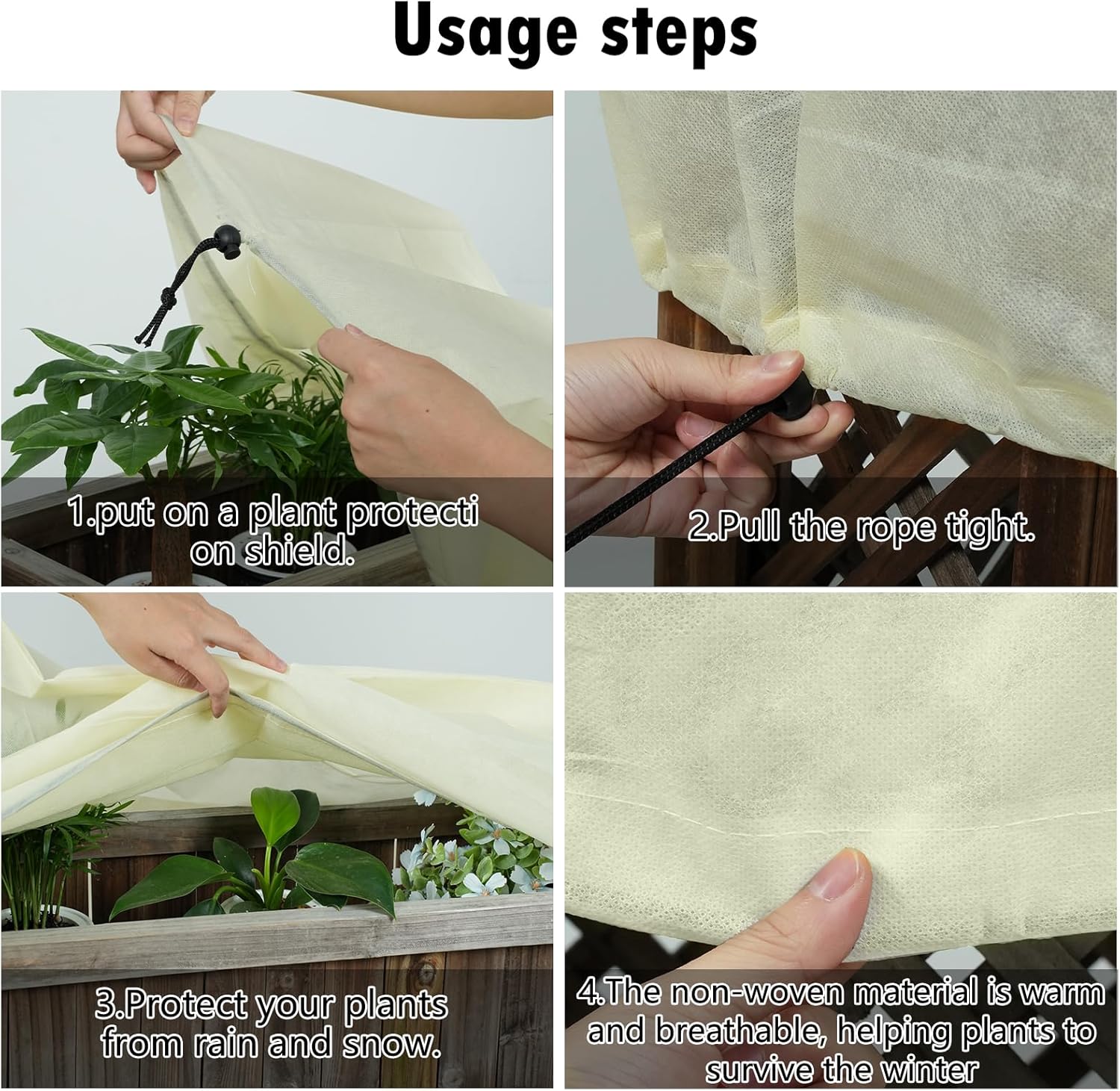 Usage steps

1.put on a plant protecti on shield.

2.Pull the rope tight.

3.Protect your plants from rain and snow.

4.The non-woven material is warm and breathable, helping plants to survive the winter