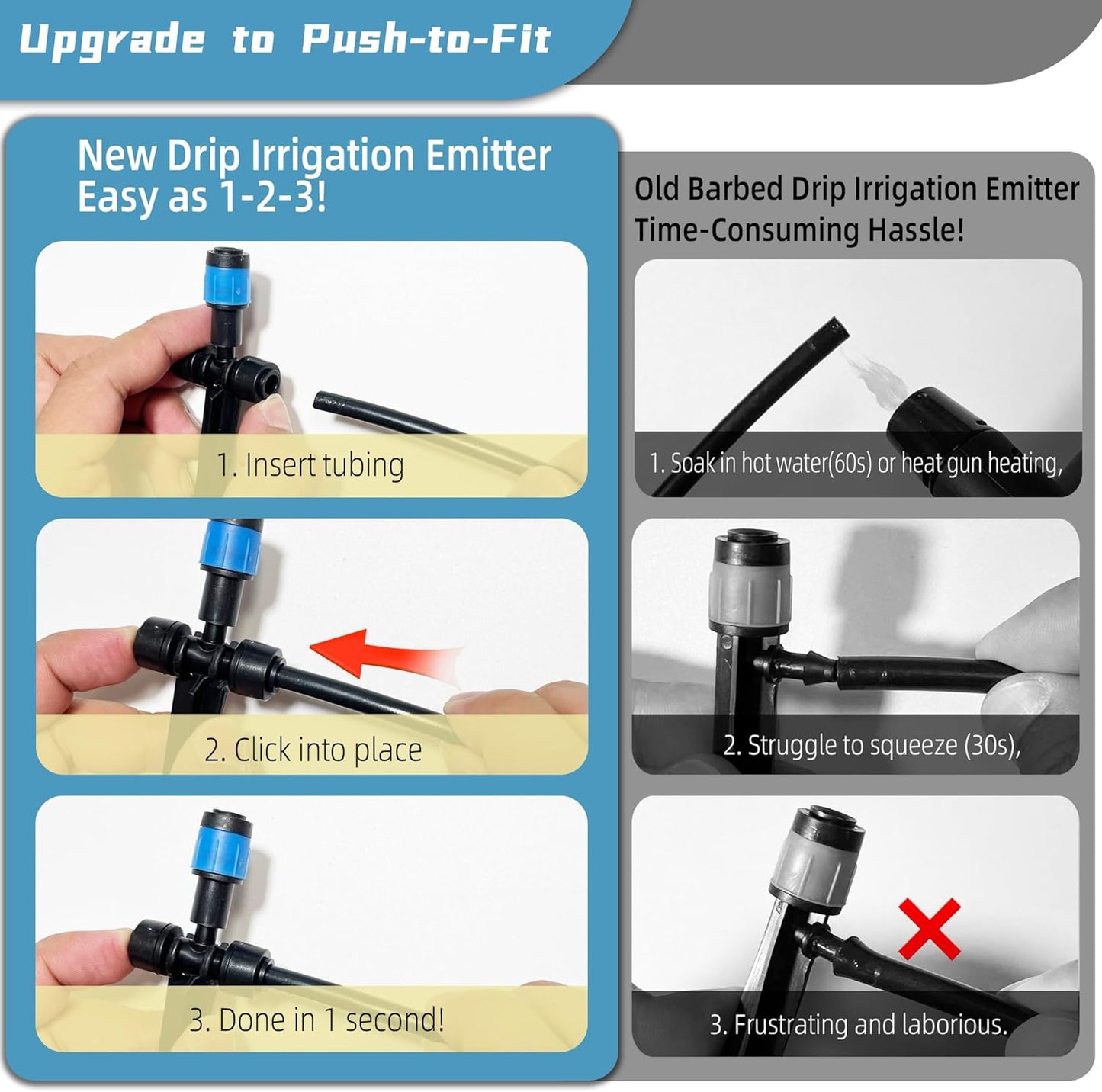 Upgrade to Push-to-Fit

New Drip Irrigation Emitter
Easy as 1-2-3!

1. Insert tubing

2. Click into place

3. Done in 1 second!

Old Barbed Drip Irrigation Emitter
Time-Consuming Hassle!

1. Soak in hot water(60s) or heat gun heating,

2. Struggle to squeeze (30s),

3. Frustrating and laborious.