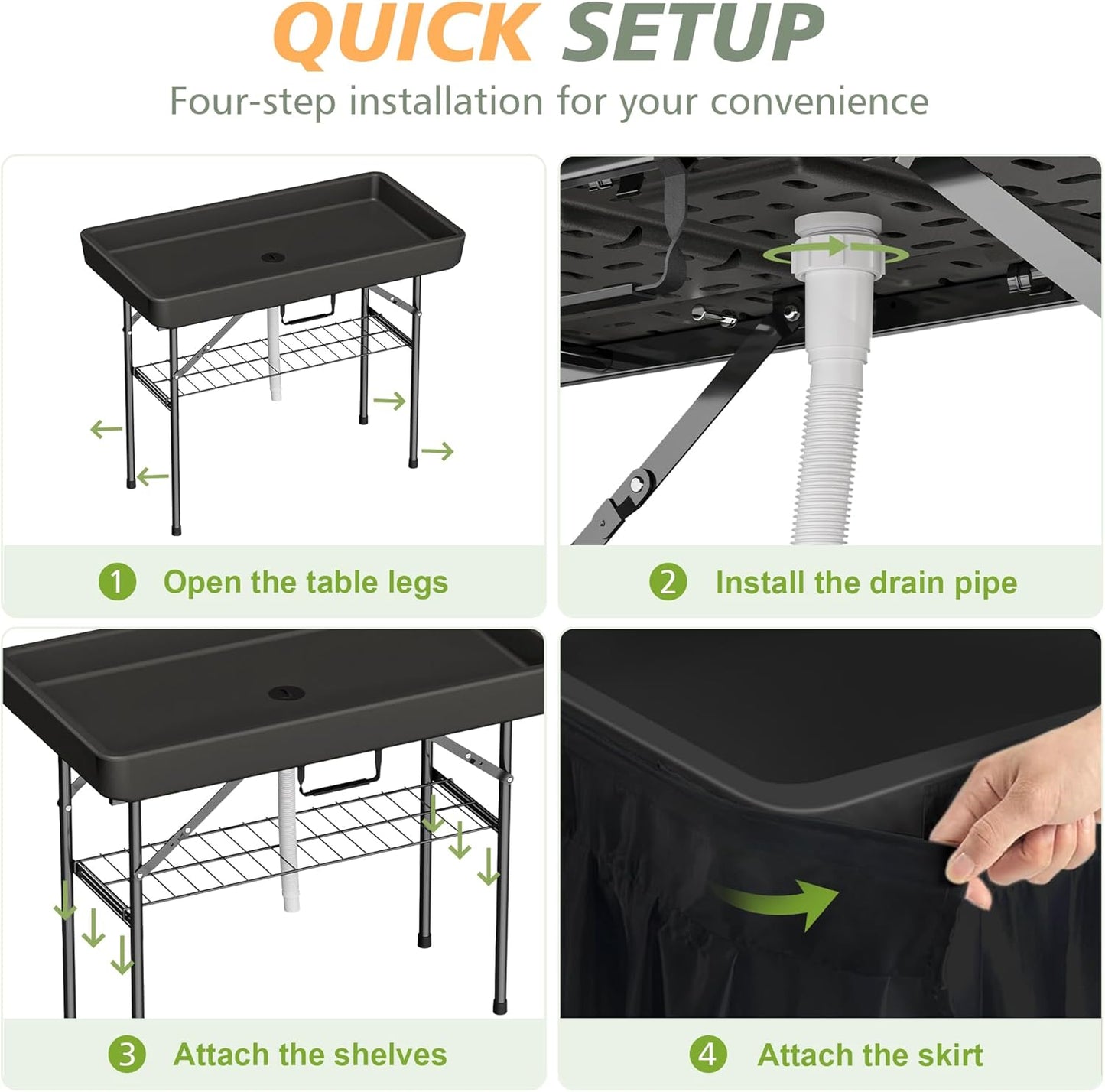 QUICK SETUP

Four-step installation for your convenience

1 Open the table legs

2 Install the drain pipe

3 Attach the shelves

4 Attach the skirt